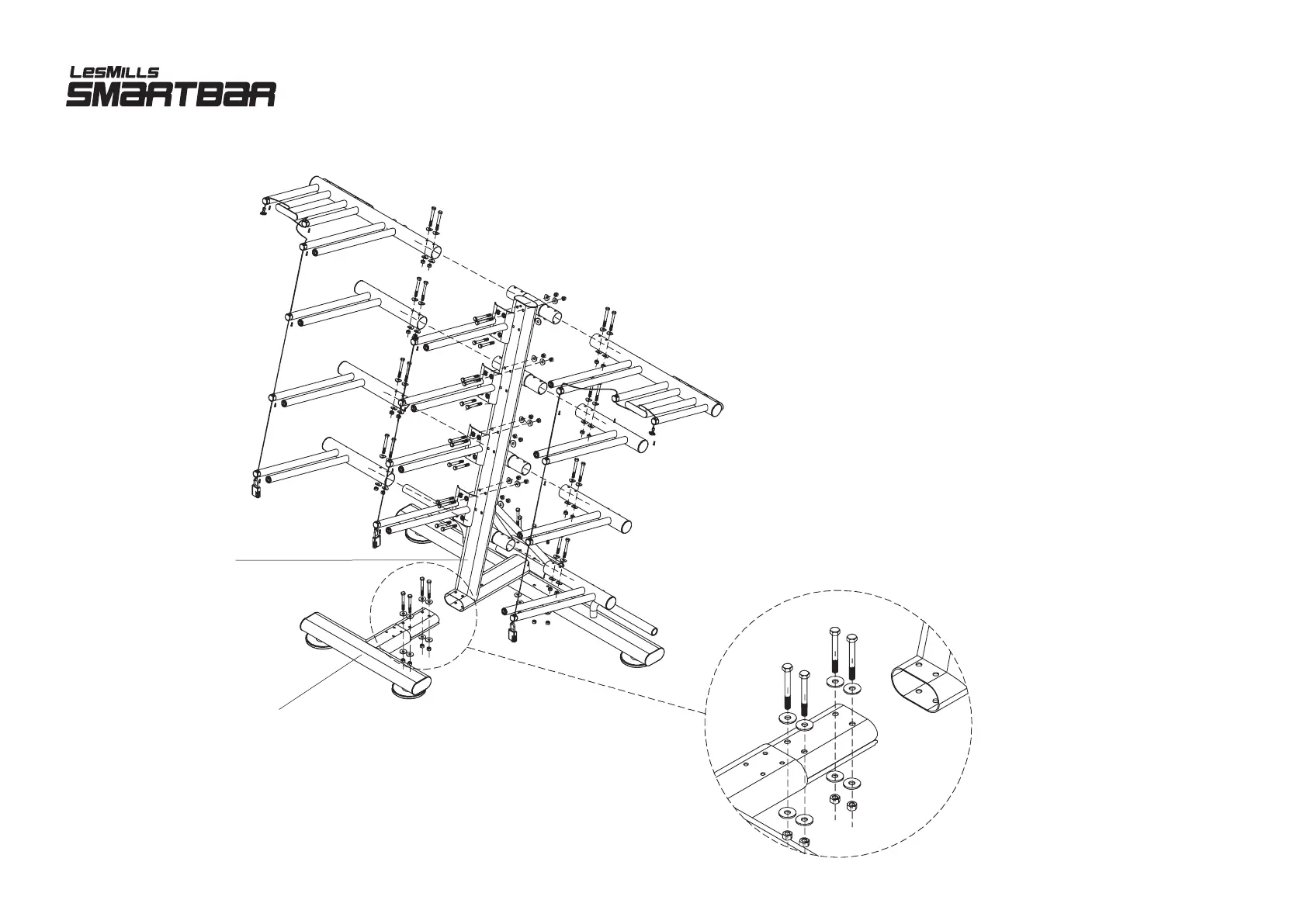 LesMills
SMARTBAR