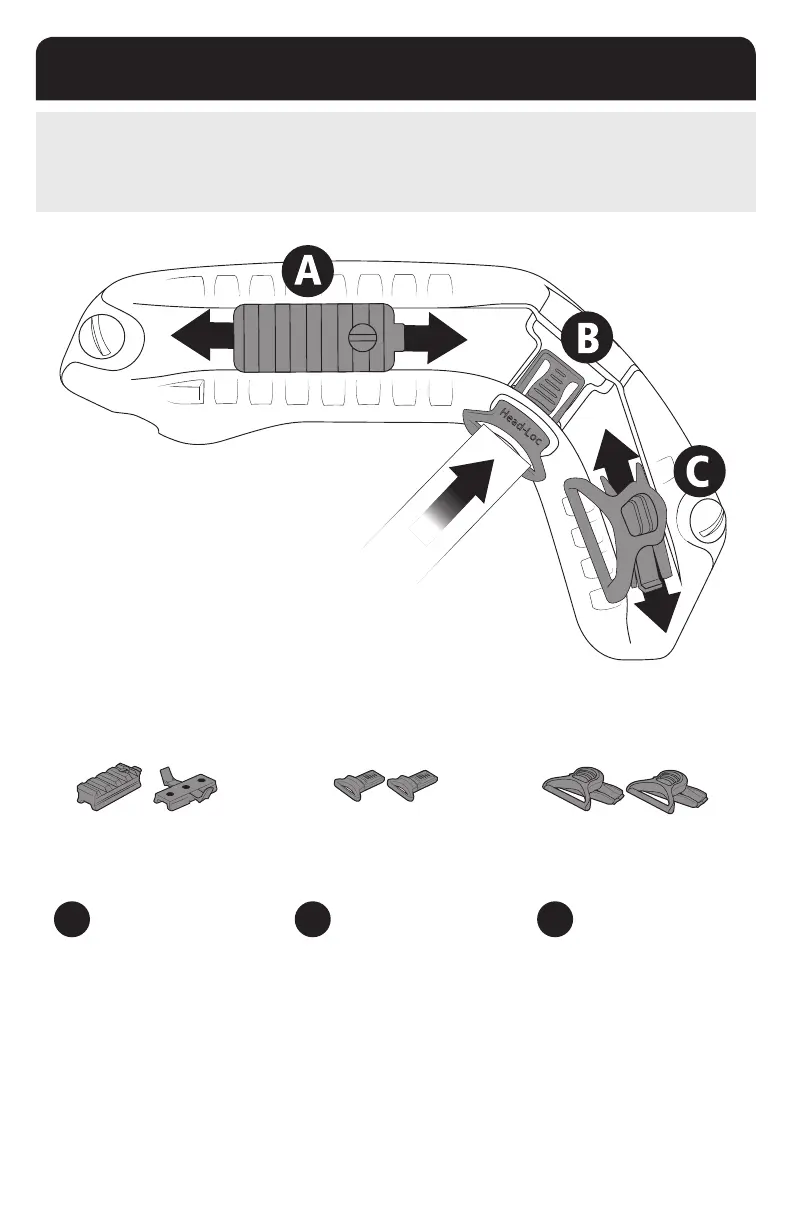 A

B

C

Head-Loc