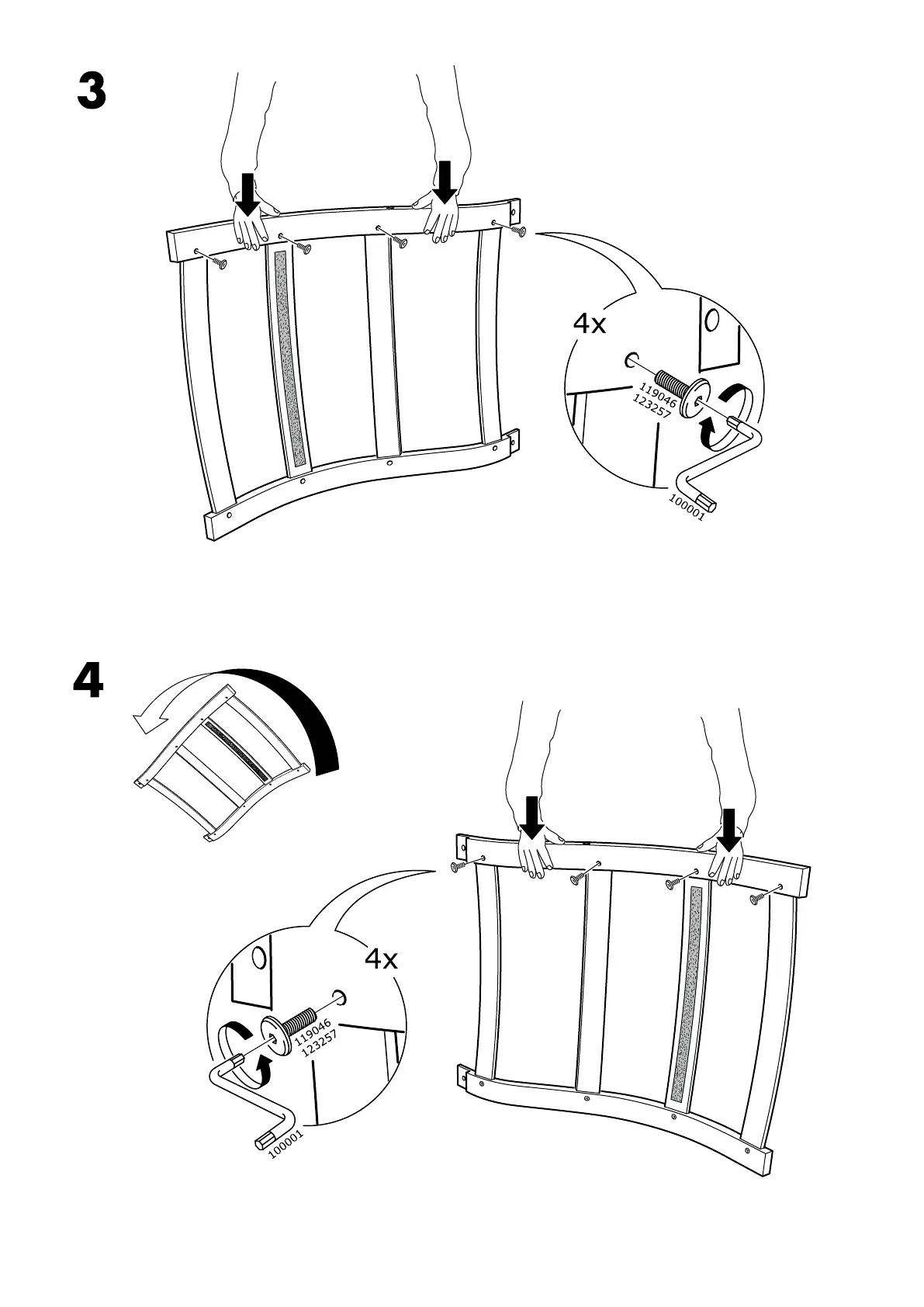 3

4x

119046
123257

100001

4

4x

119046
123257

100001