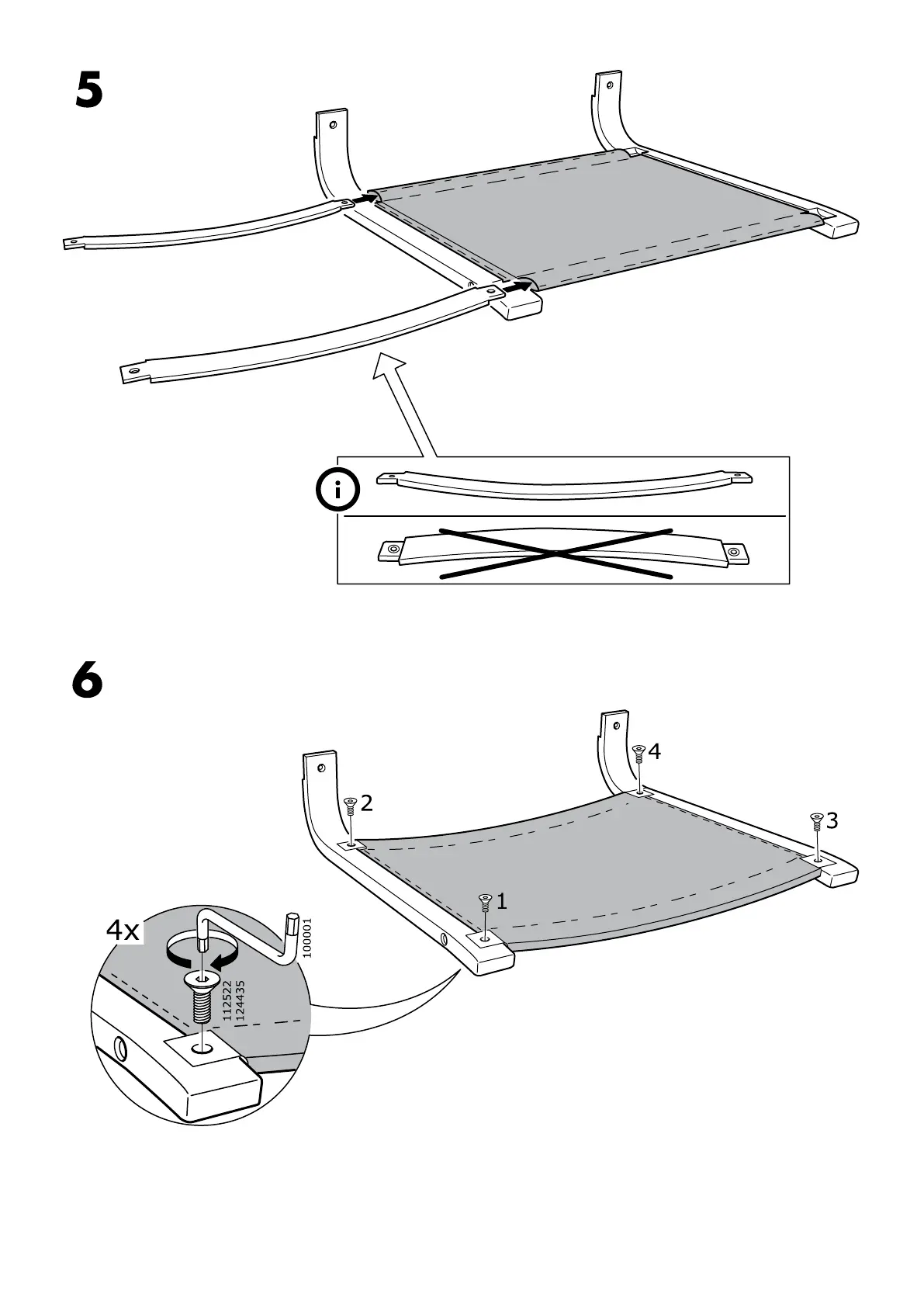 5

i

6

4

2

3

1

4x

100001

112522
124435