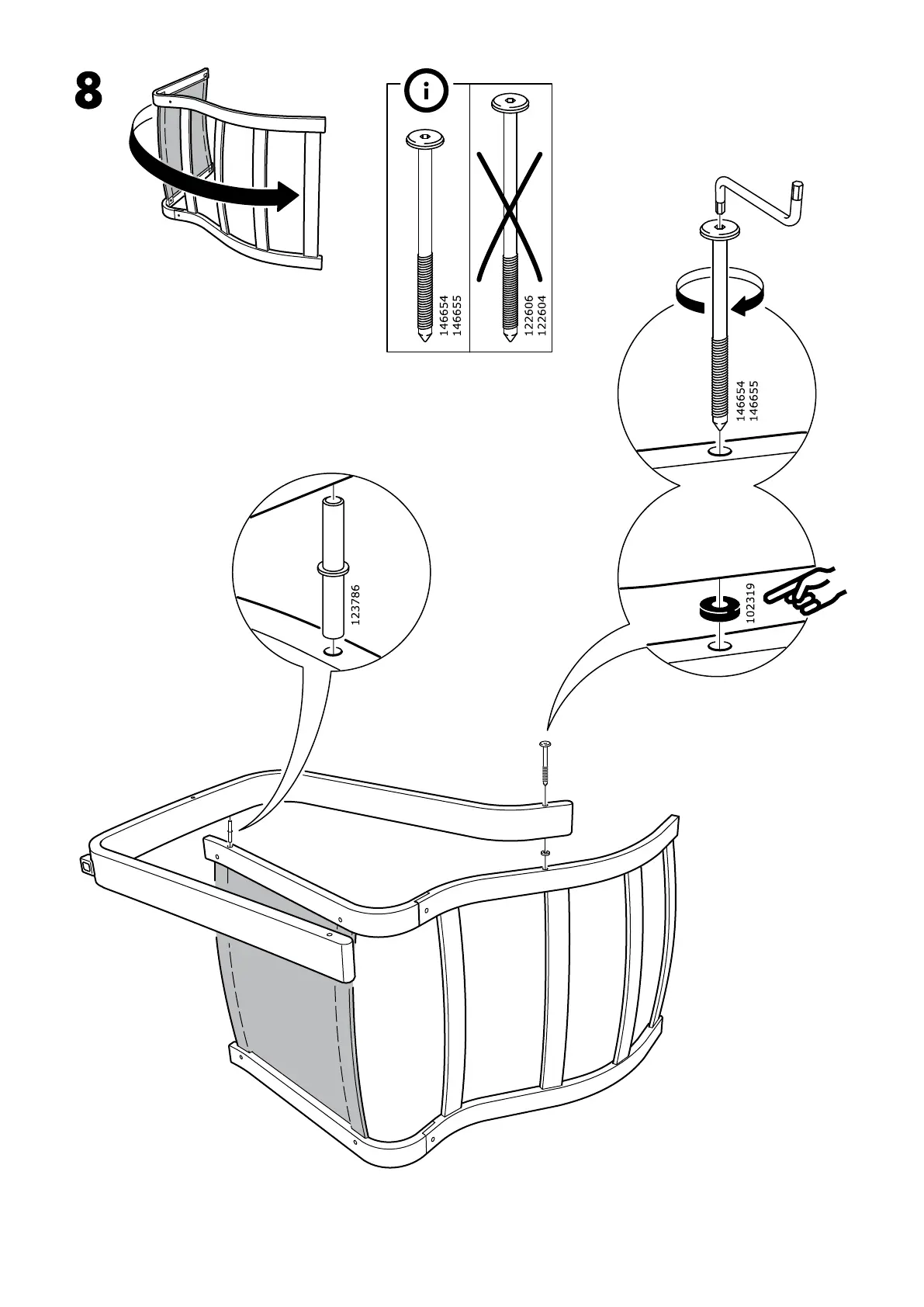 8

i

146654
146655

122606
122604

146654
146655

123786

102319