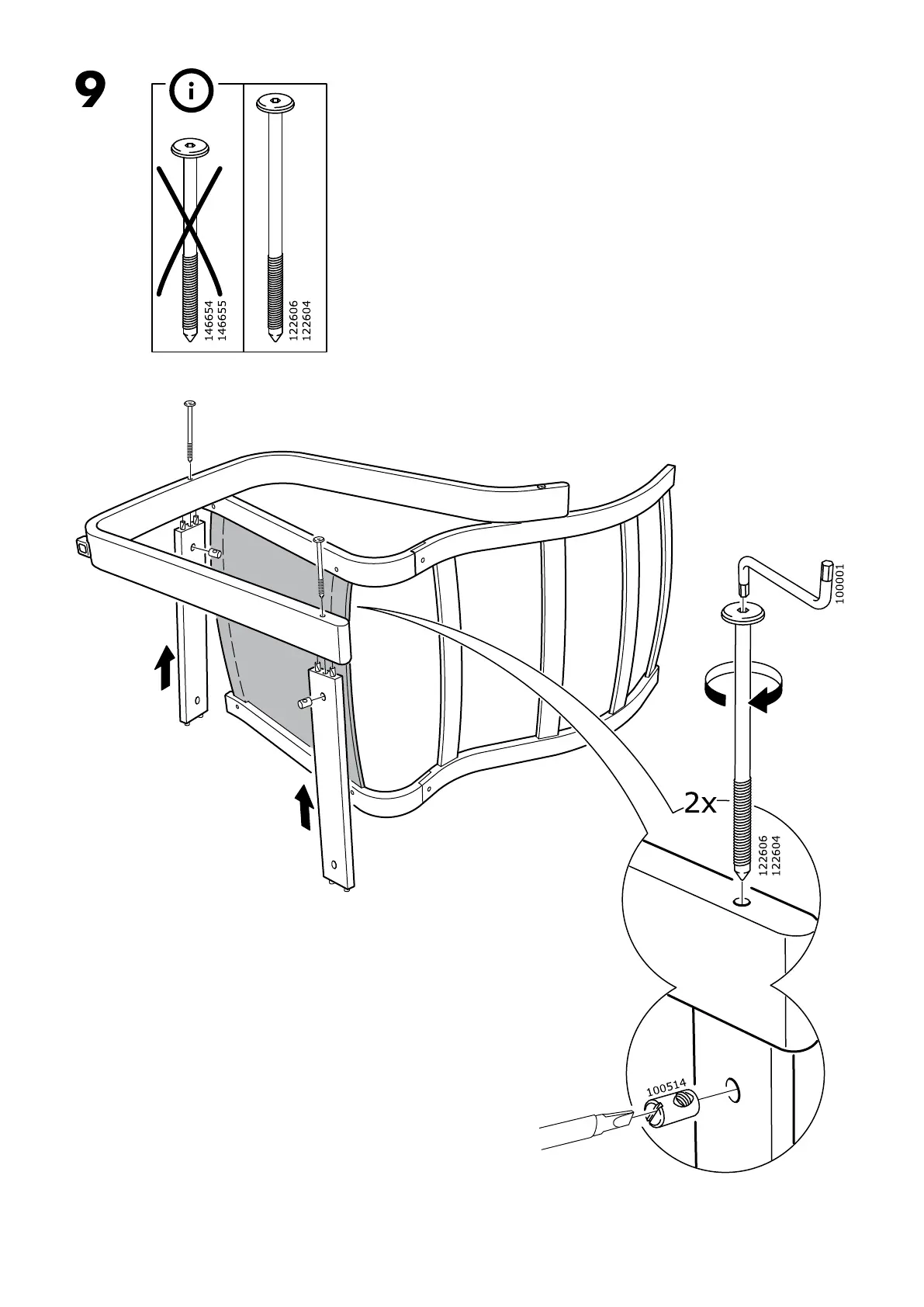 9

i

146654
146655

122606
122604

100001

2x

122606
122604

100514