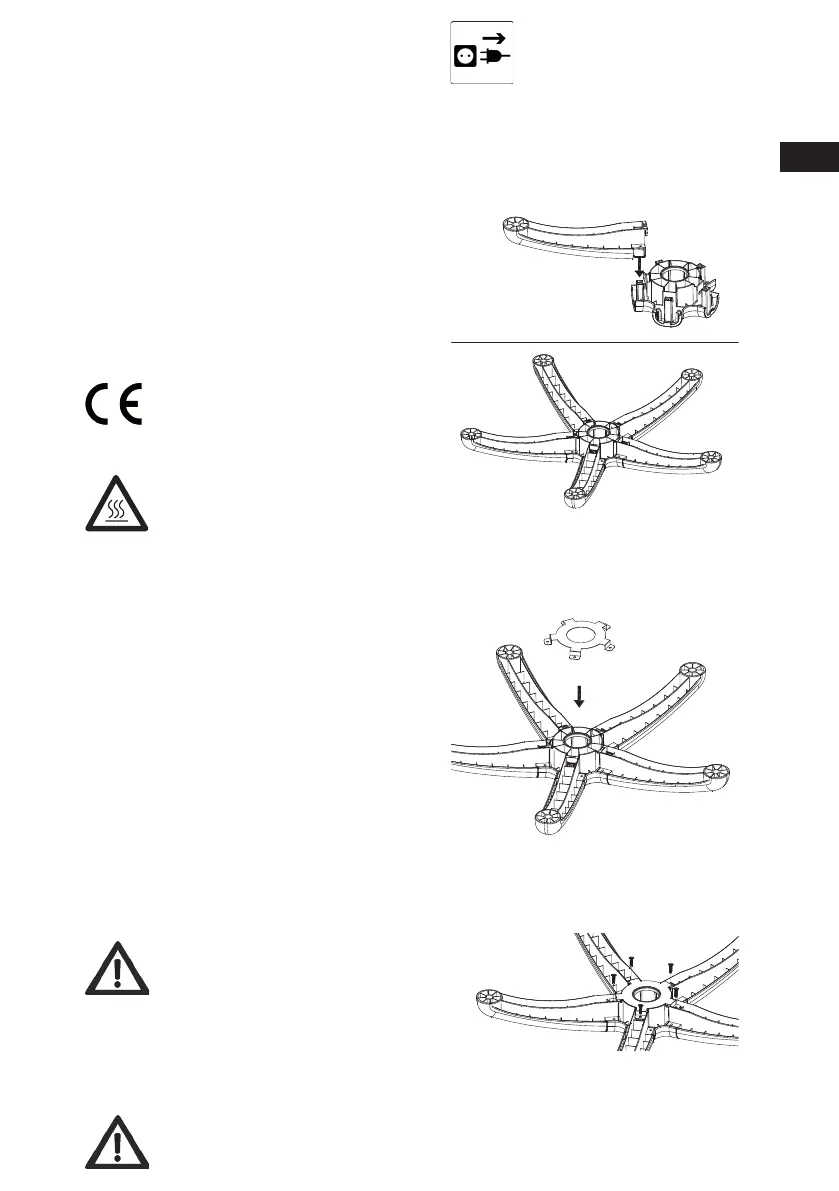 CE