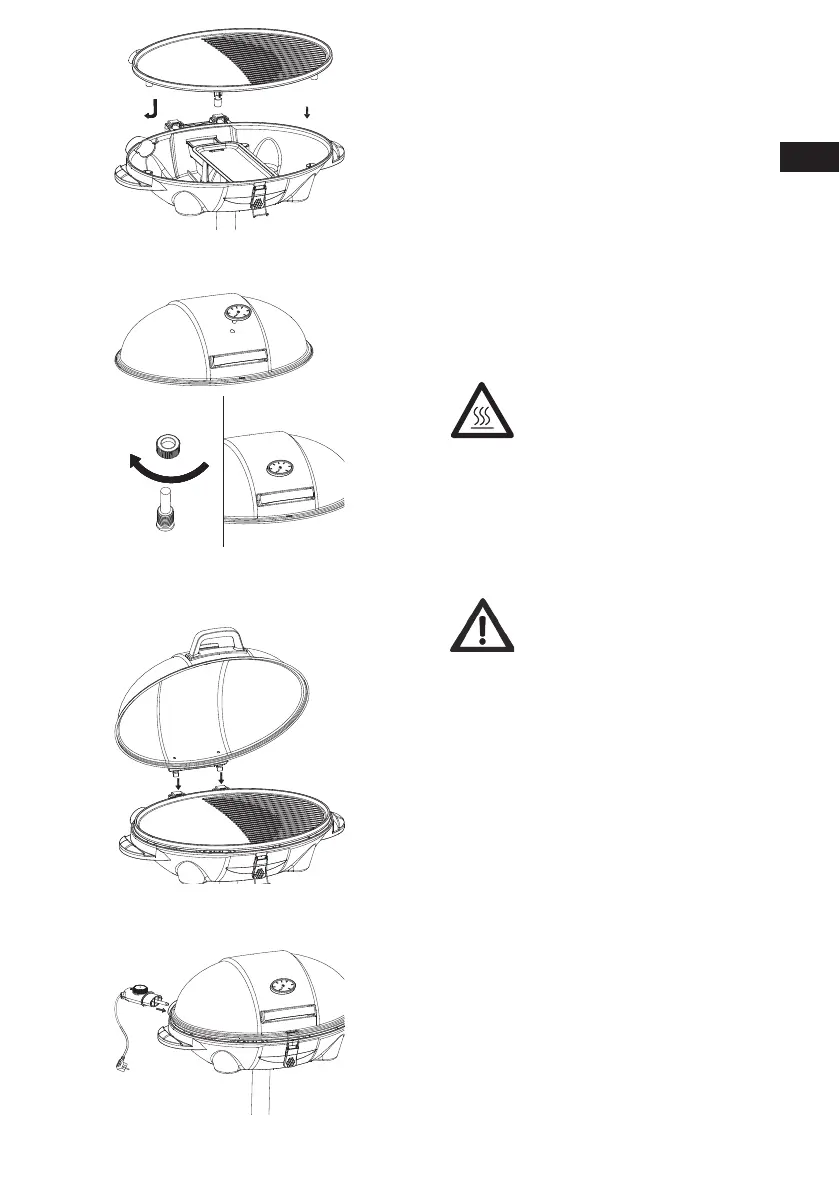 J