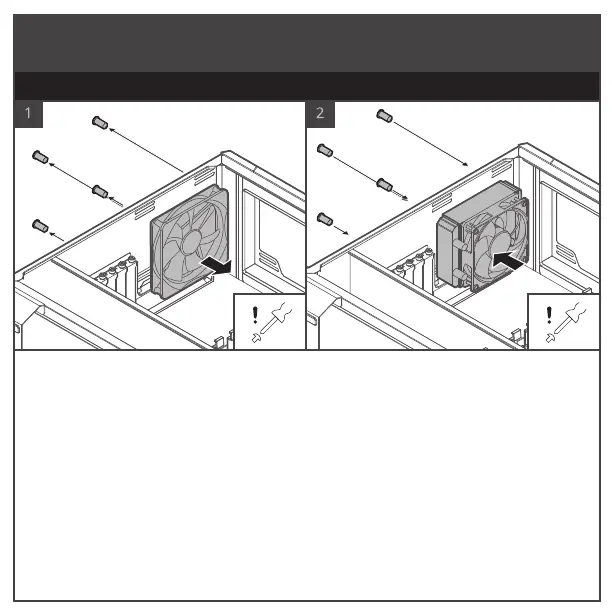 1

2