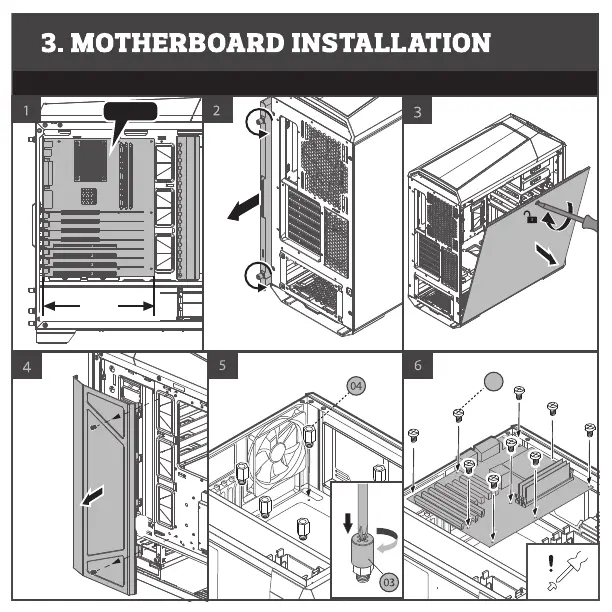 3. MOTHERBOARD INSTALLATION

1

2

3

4

5

04

03

6