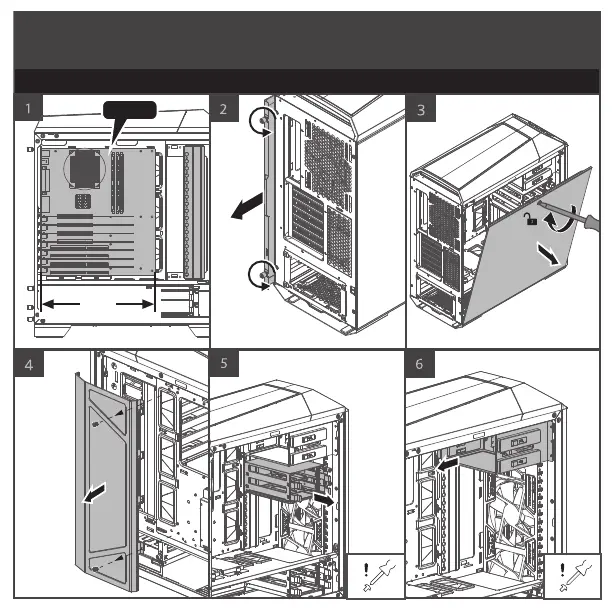 1

2

3

4

5

6