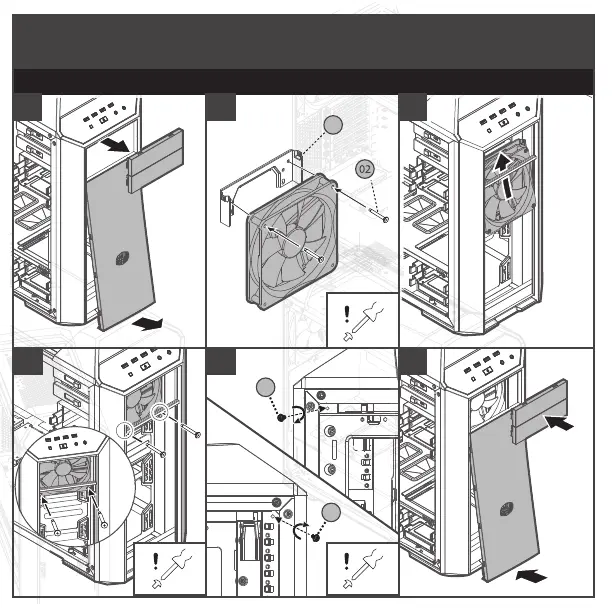 02