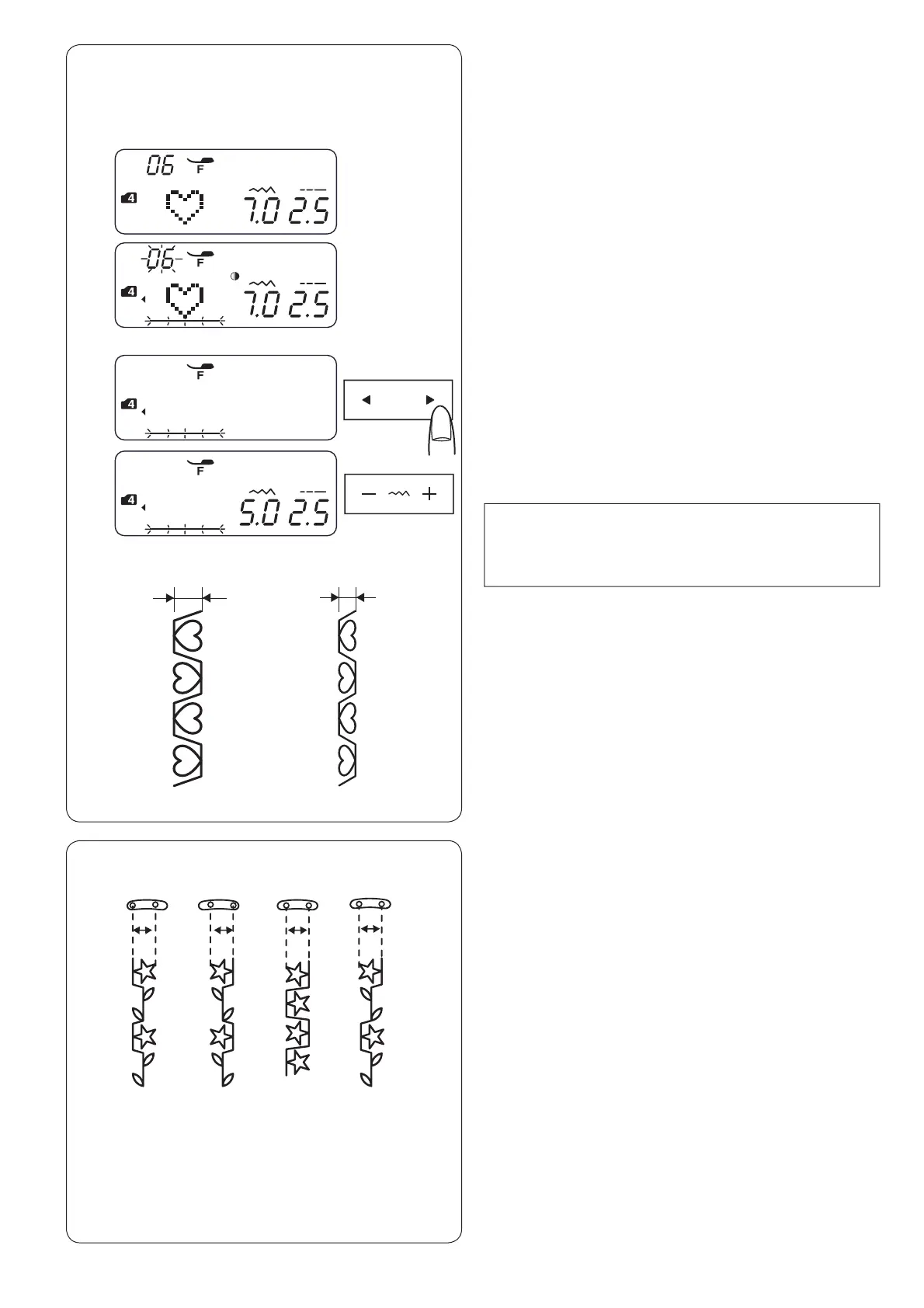 06
F
4
7.0 2.5

06
F
4
7.0 2.5

F
4

F
4
5.0 2.5