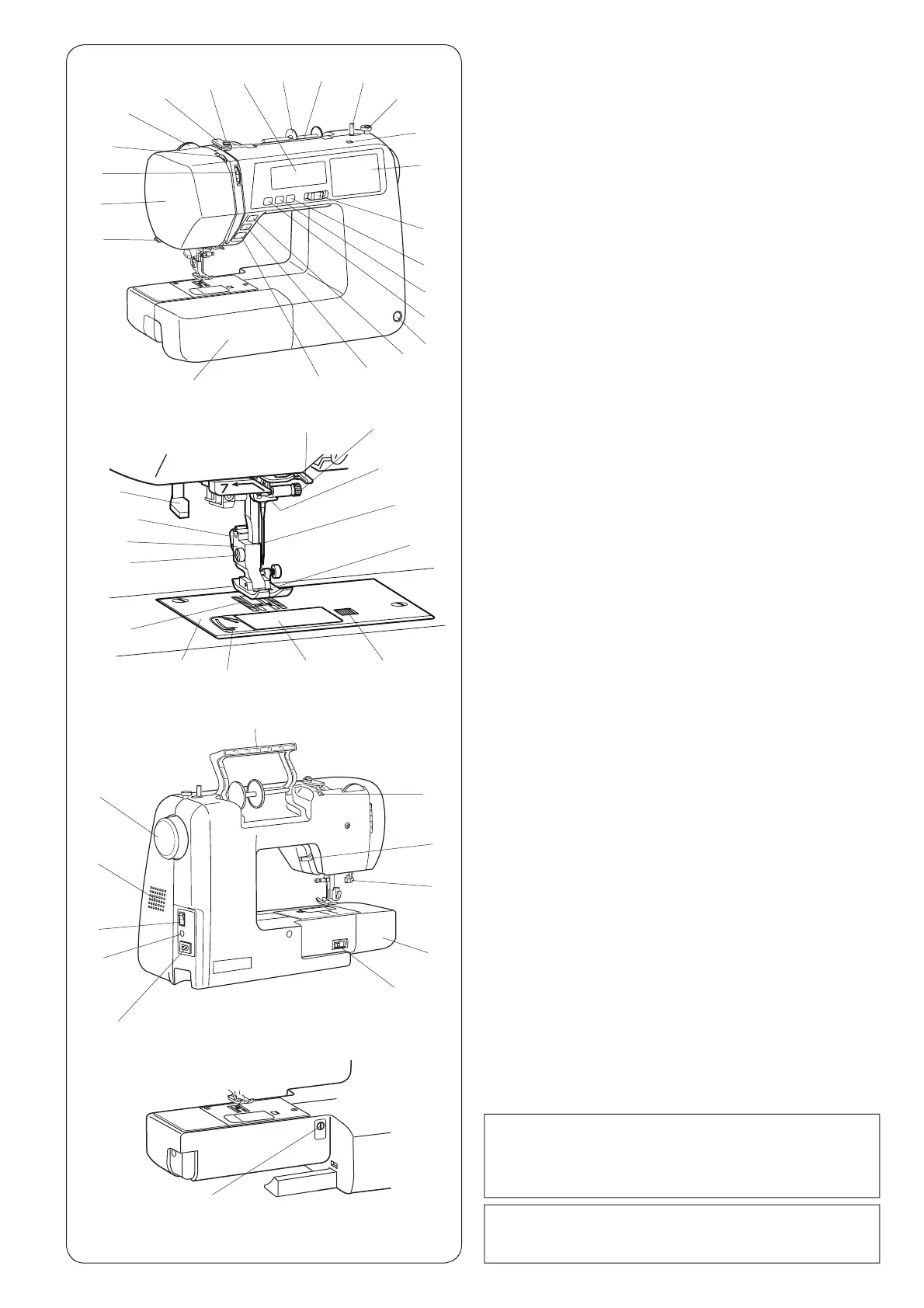 7