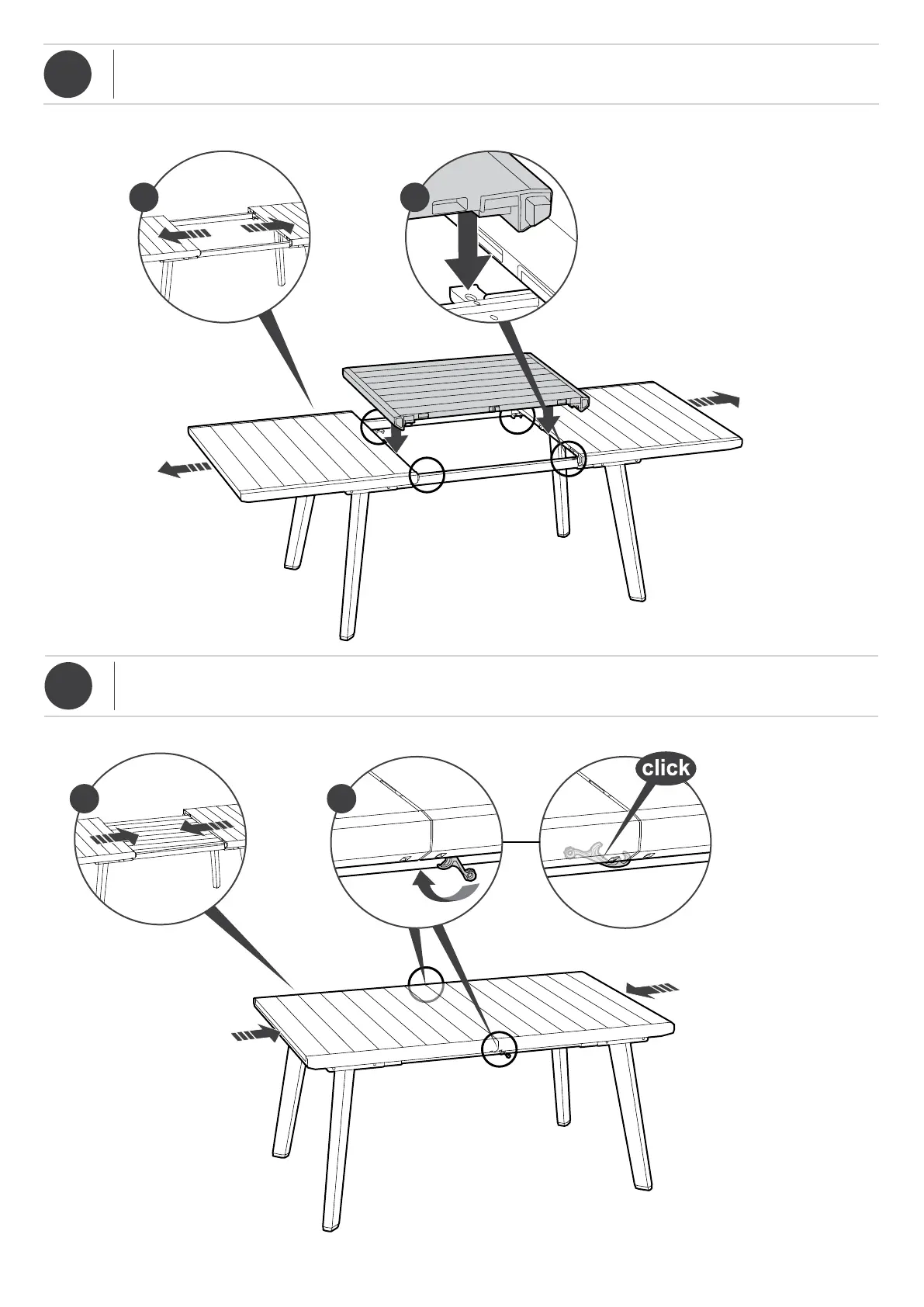 click