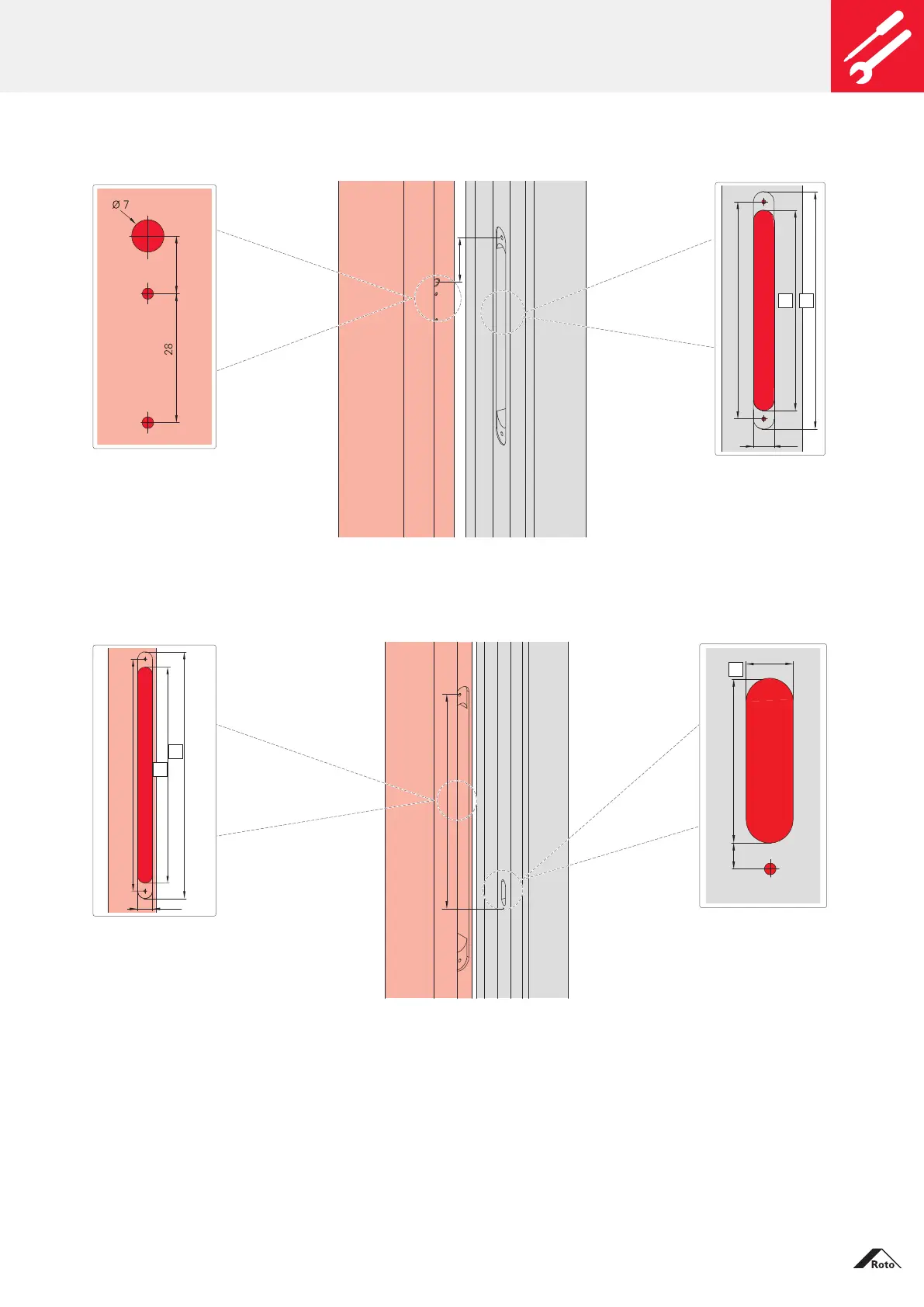 Ø 7

28

Roto