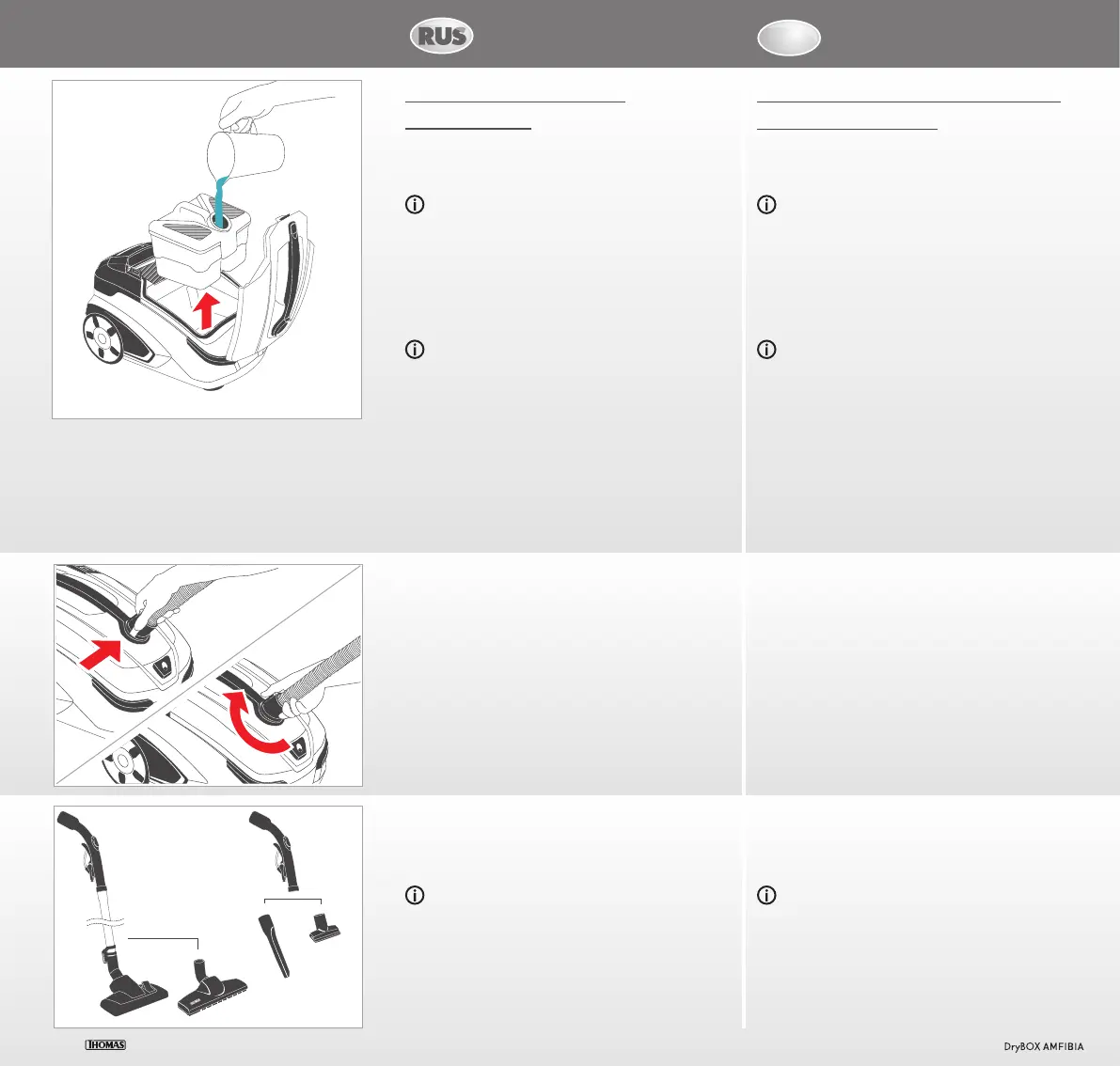 RUS

THOMAS

DryBOX AMFIBIA