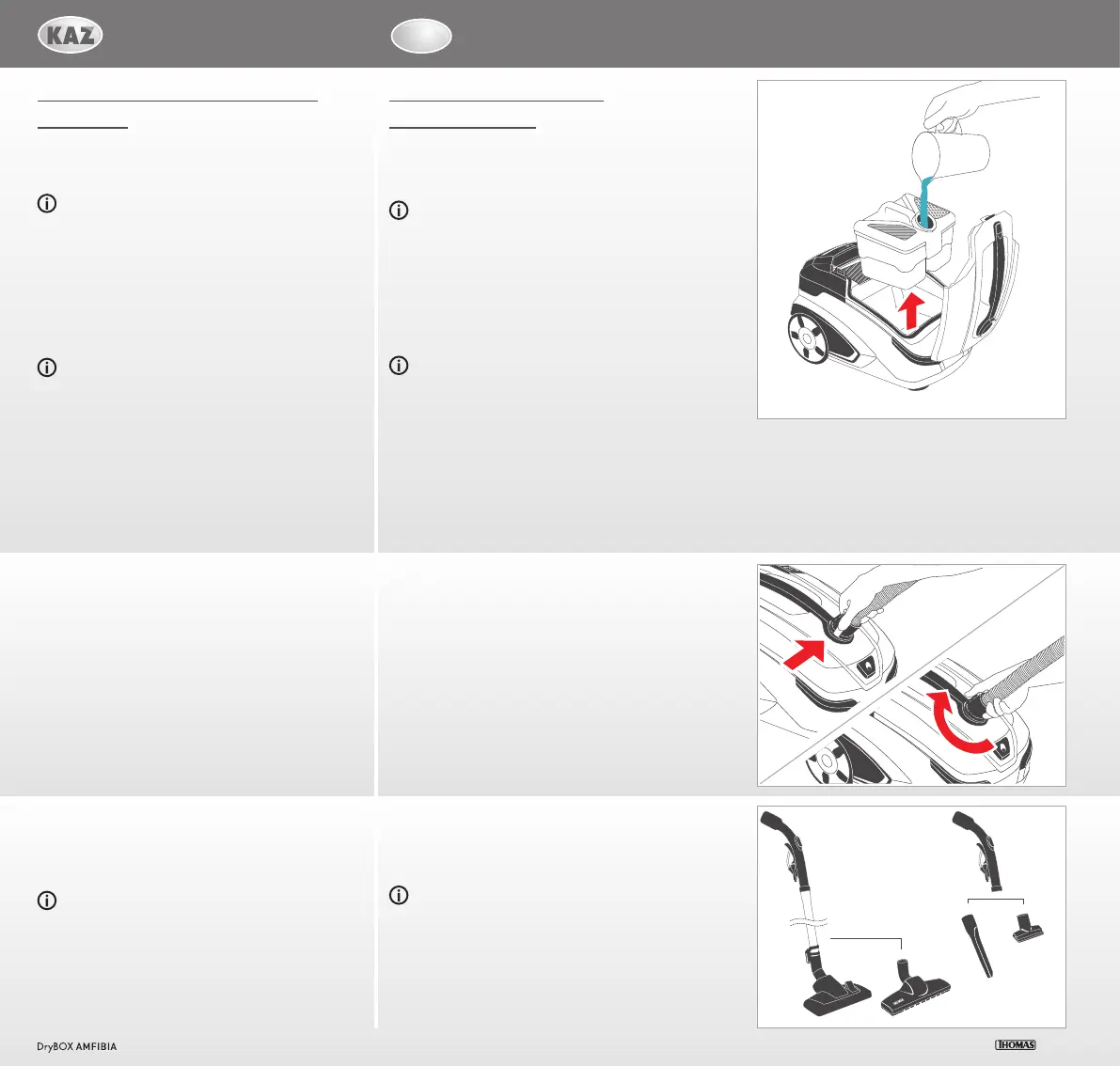 KAZ

DryBOX AMFIBIA

THOMAS