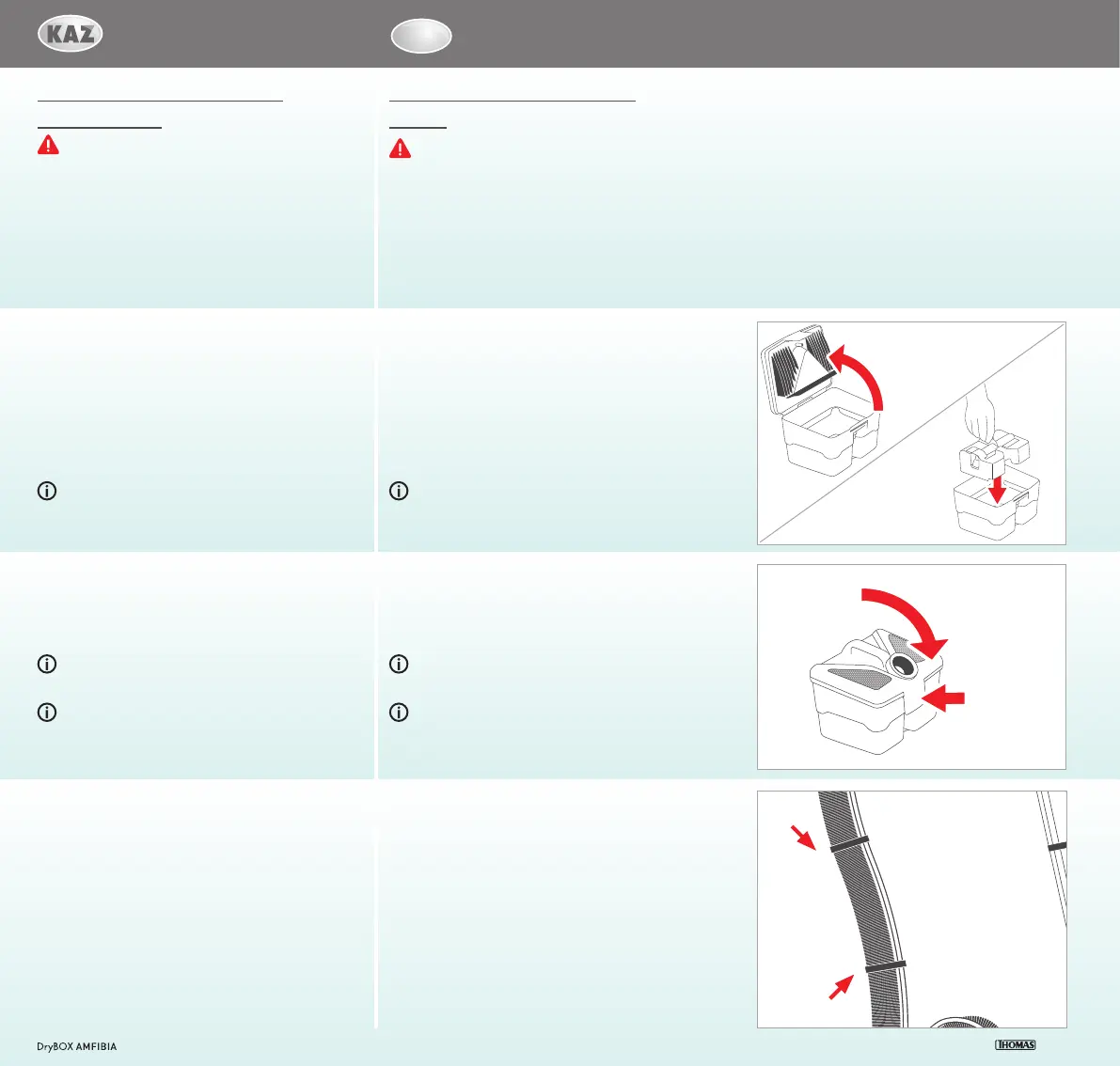 KAZ

DryBOX AMFIBIA

THOMAS