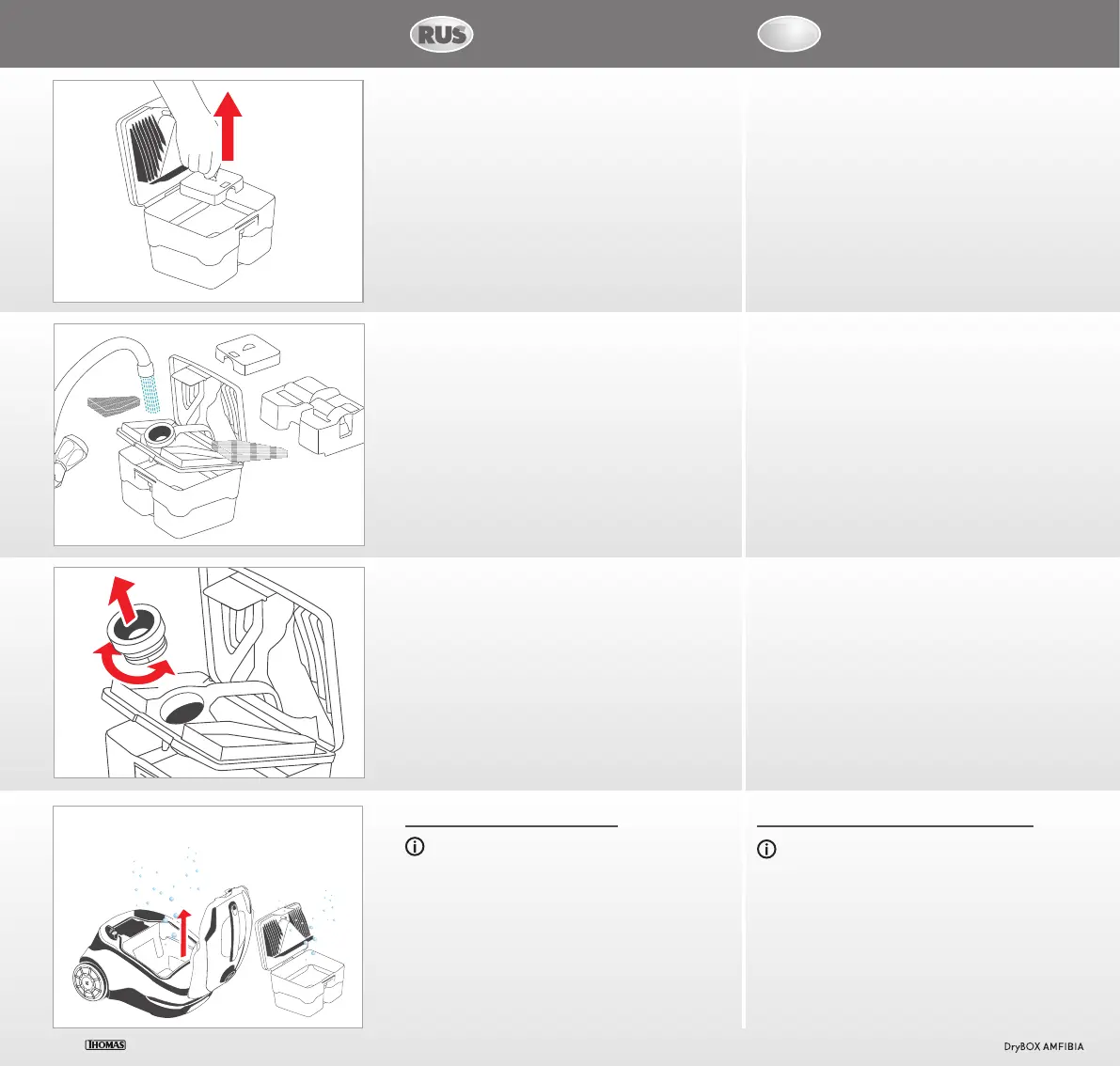 RUS

THOMAS

DryBOX AMFIBIA