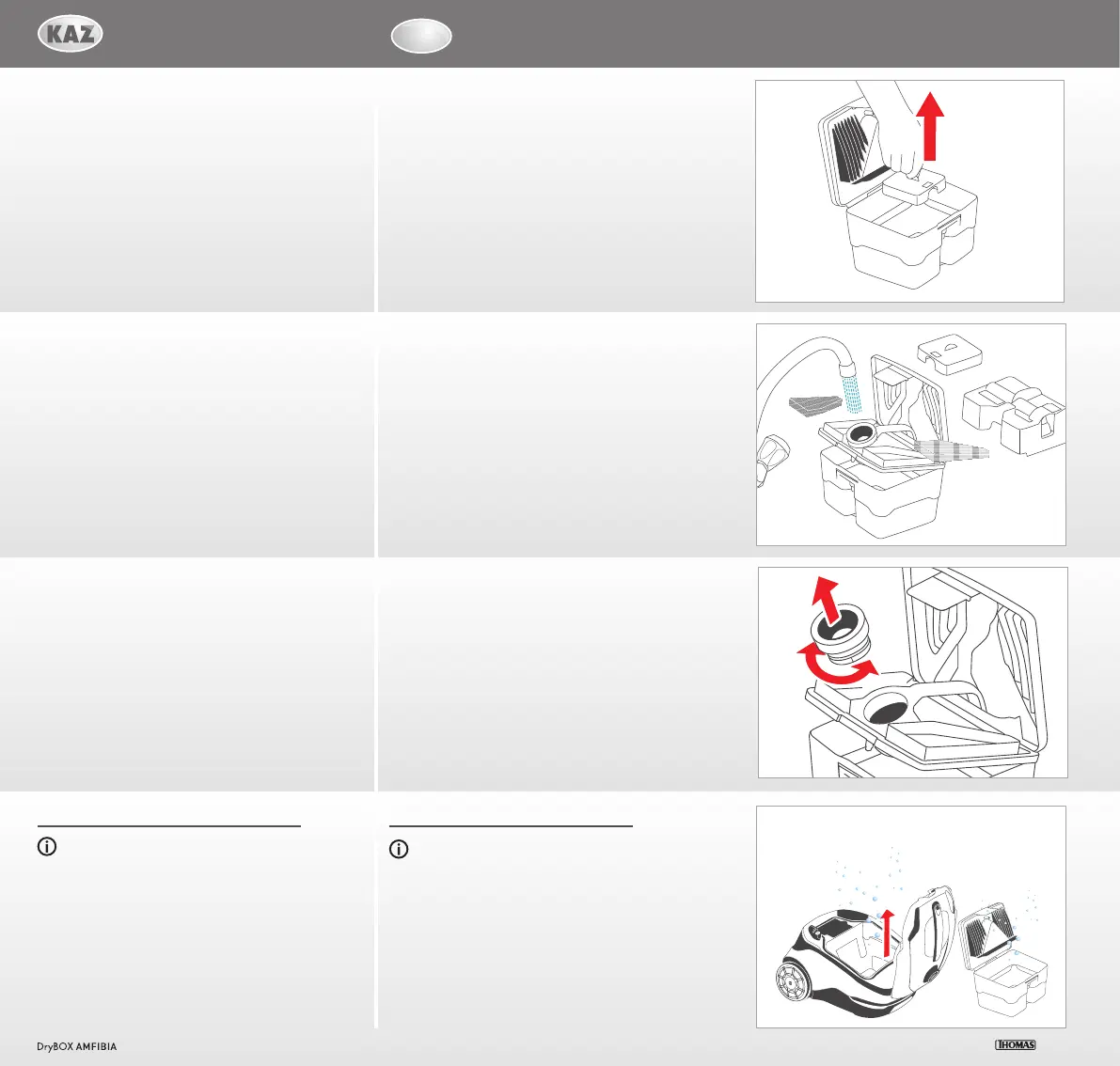 KAZ

DryBOX AMFIBIA

THOMAS