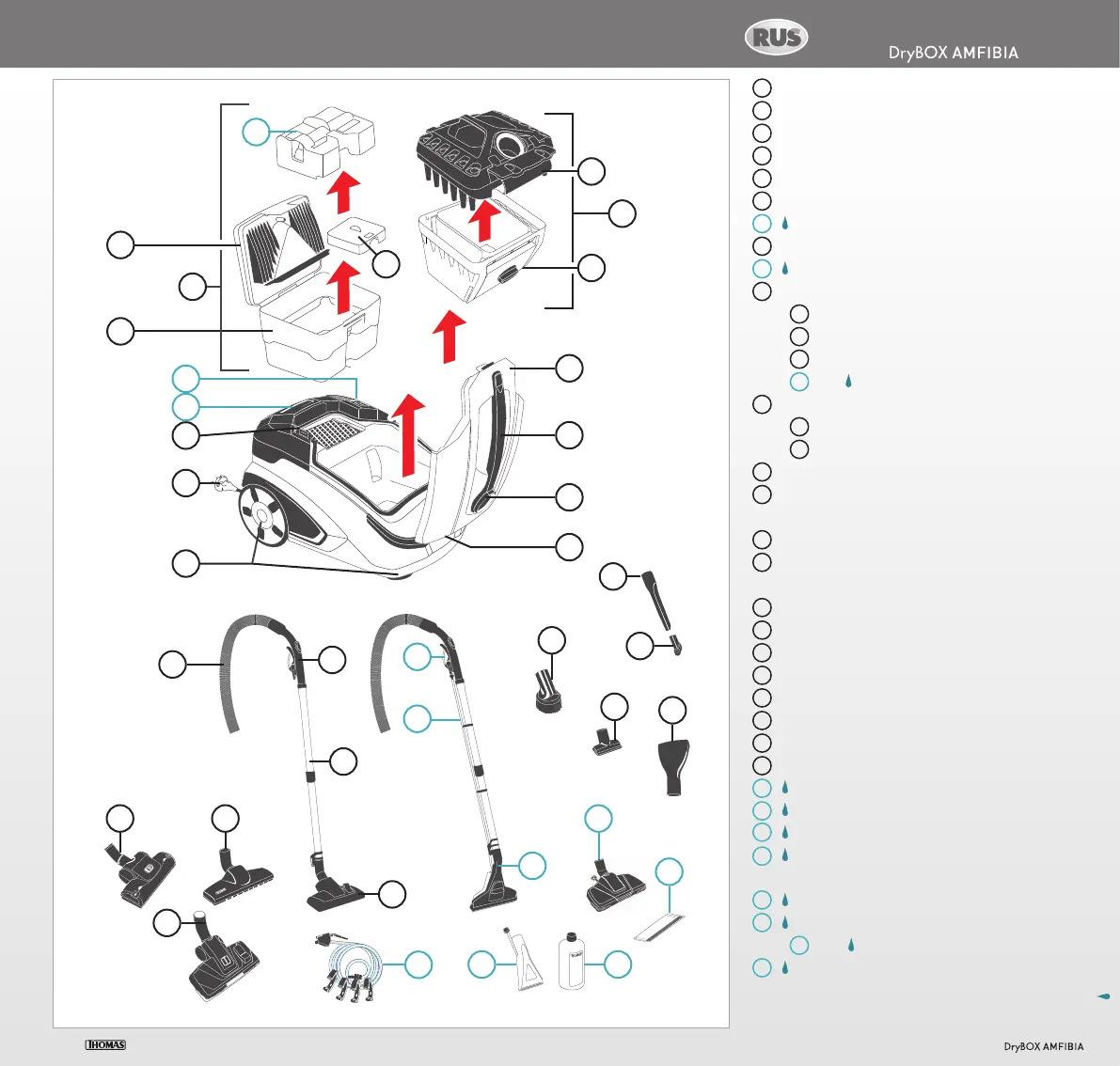 RUS

DryBOX AMFIBIA

THOMAS

DryBOX AMFIBIA