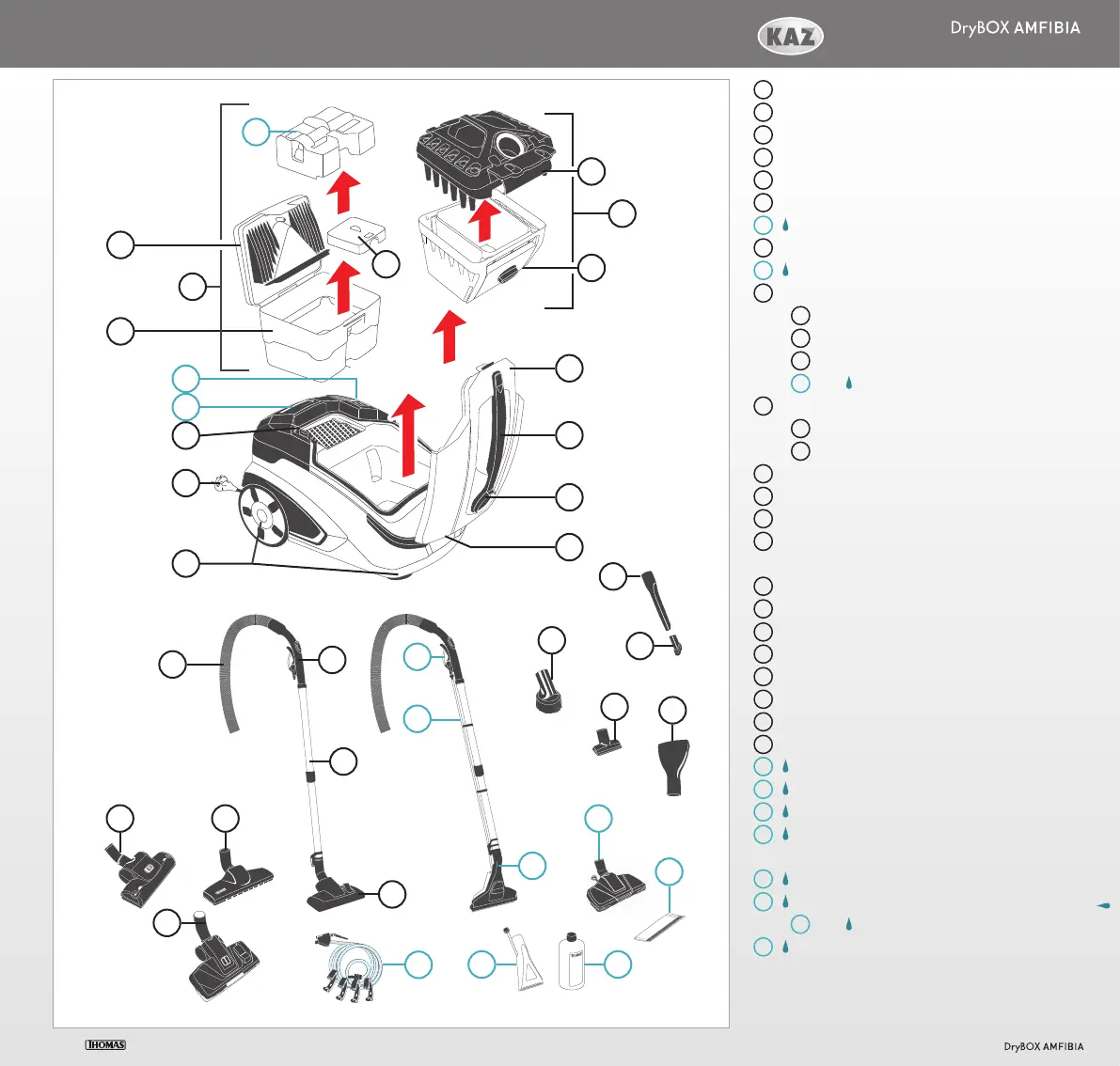 KAZ

DryBOX AMFIBIA

THOMAS

DryBOX AMFIBIA