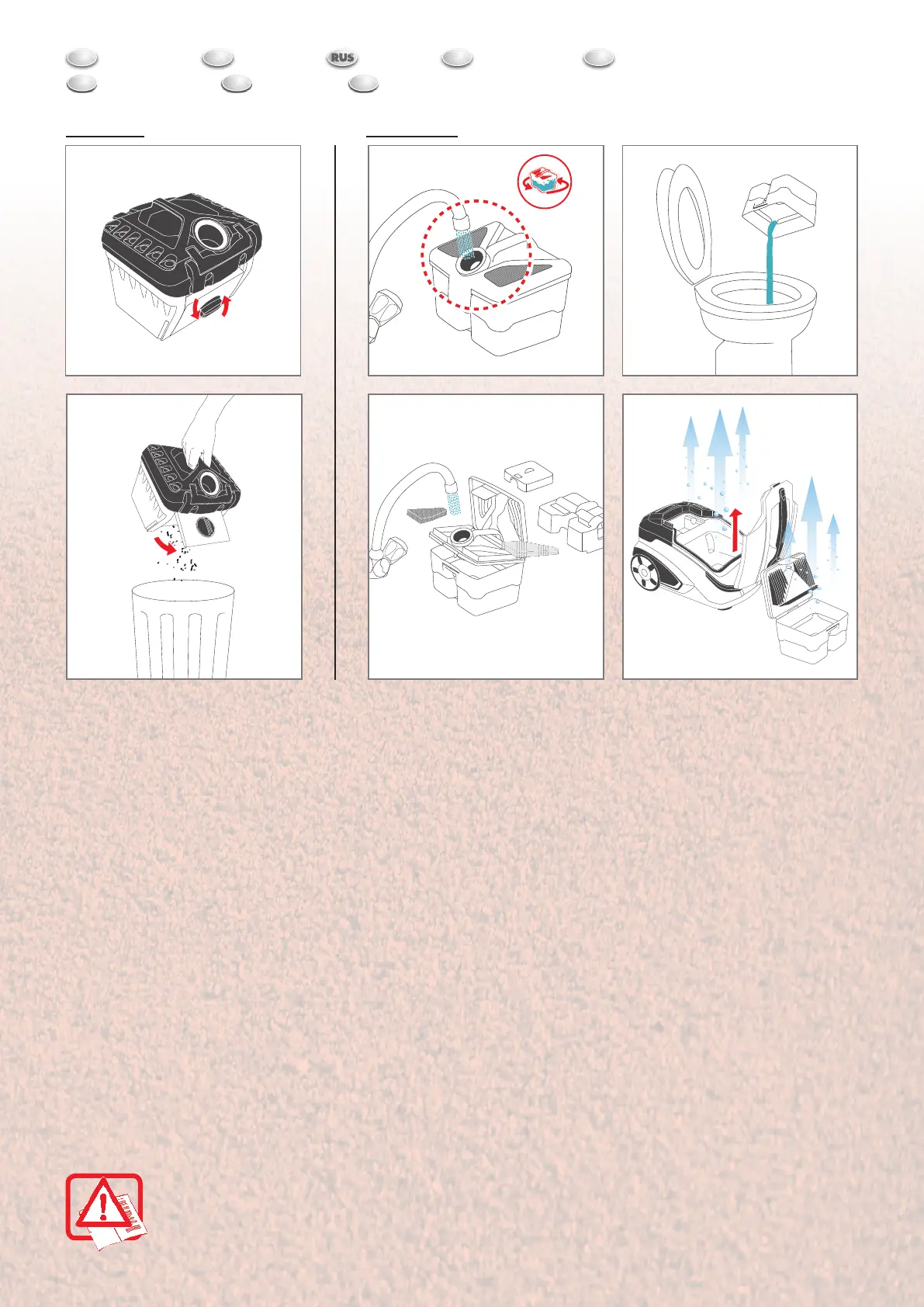 RUS