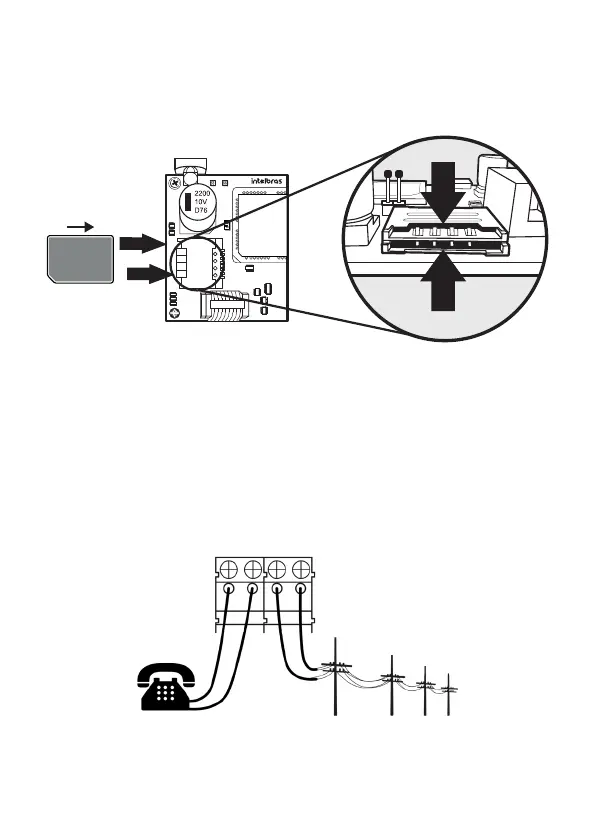 intelbras

2200
10V
D76