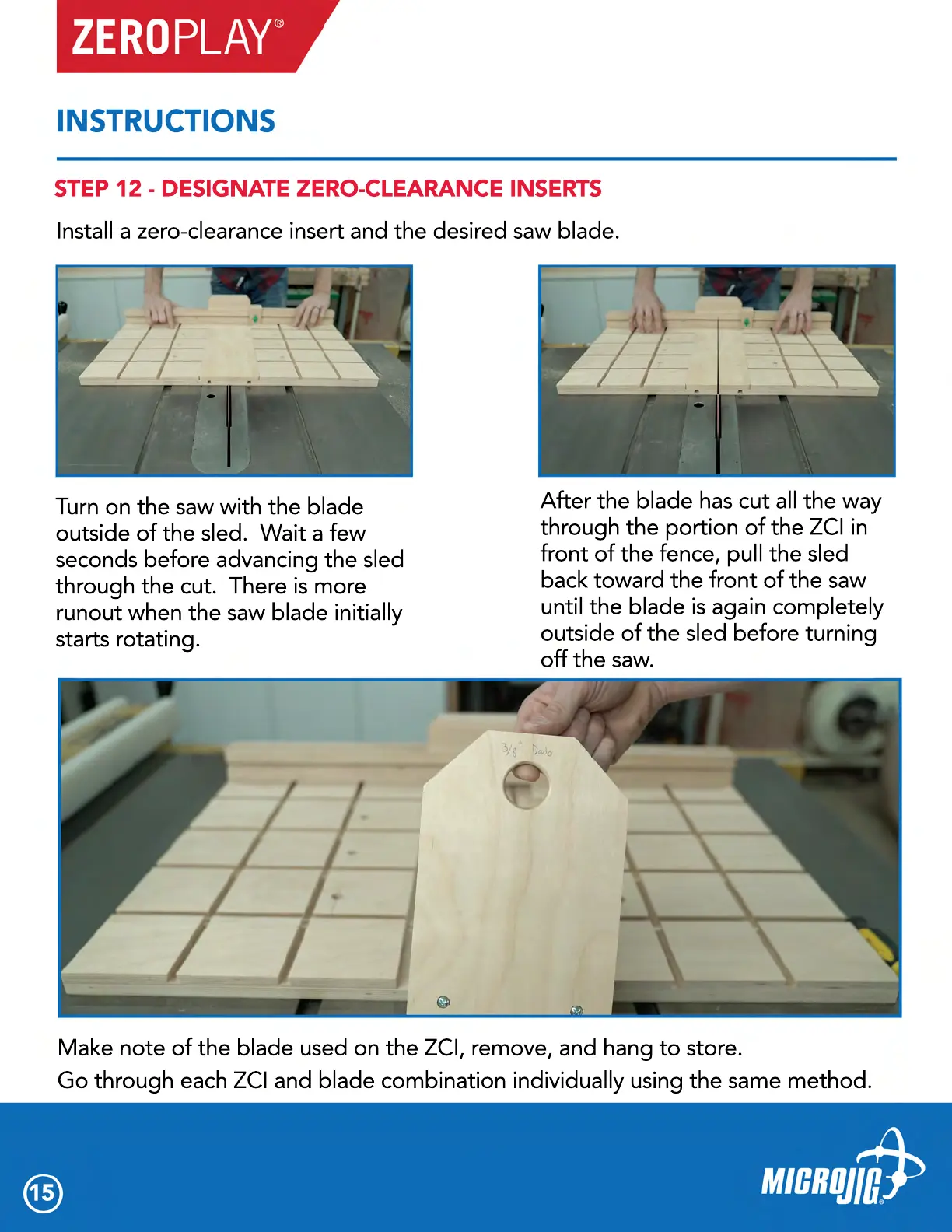 ZEROPLAY®

INSTRUCTIONS

STEP 12 - DESIGNATE ZERO-CLEARANCE INSERTS

Install a zero-clearance insert and the desired saw blade.

Turn on the saw with the blade outside of the sled. Wait a few seconds before advancing the sled through the cut. There is more runout when the saw blade initially starts rotating.

After the blade has cut all the way through the portion of the ZCI in front of the fence, pull the sled back toward the front of the saw until the blade is again completely outside of the sled before turning off the saw.

3/8" Dado

Make note of the blade used on the ZCI, remove, and hang to store.
Go through each ZCI and blade combination individually using the same method.

15

MICROJIG®