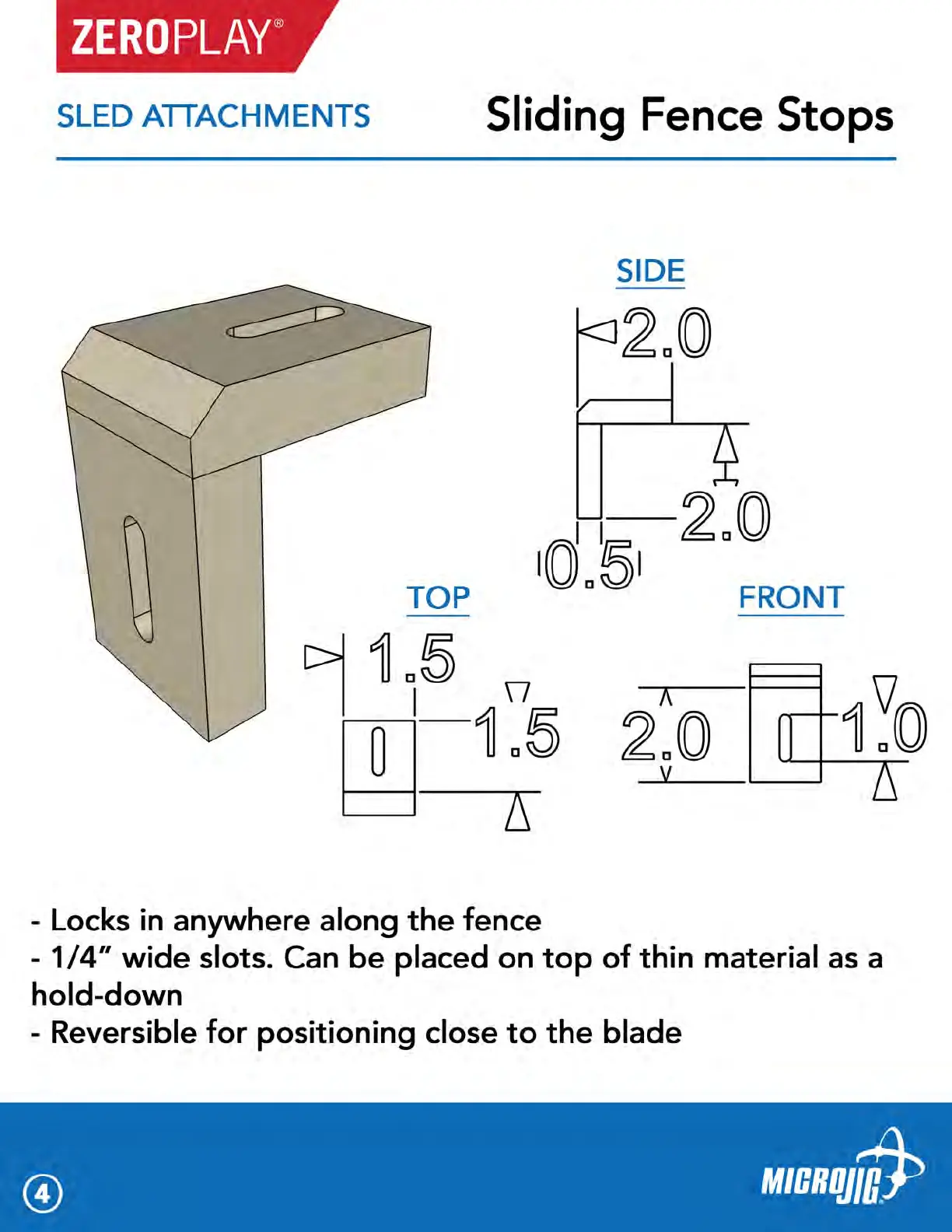 ZEROPLAY®

SLED ATTACHMENTS

Sliding Fence Stops

SIDE

2.0

2.0

0.5

TOP

1.5

1.5

FRONT

2.0

1.0

- Locks in anywhere along the fence
- 1/4" wide slots. Can be placed on top of thin material as a hold-down
- Reversible for positioning close to the blade

4

MICROJIG