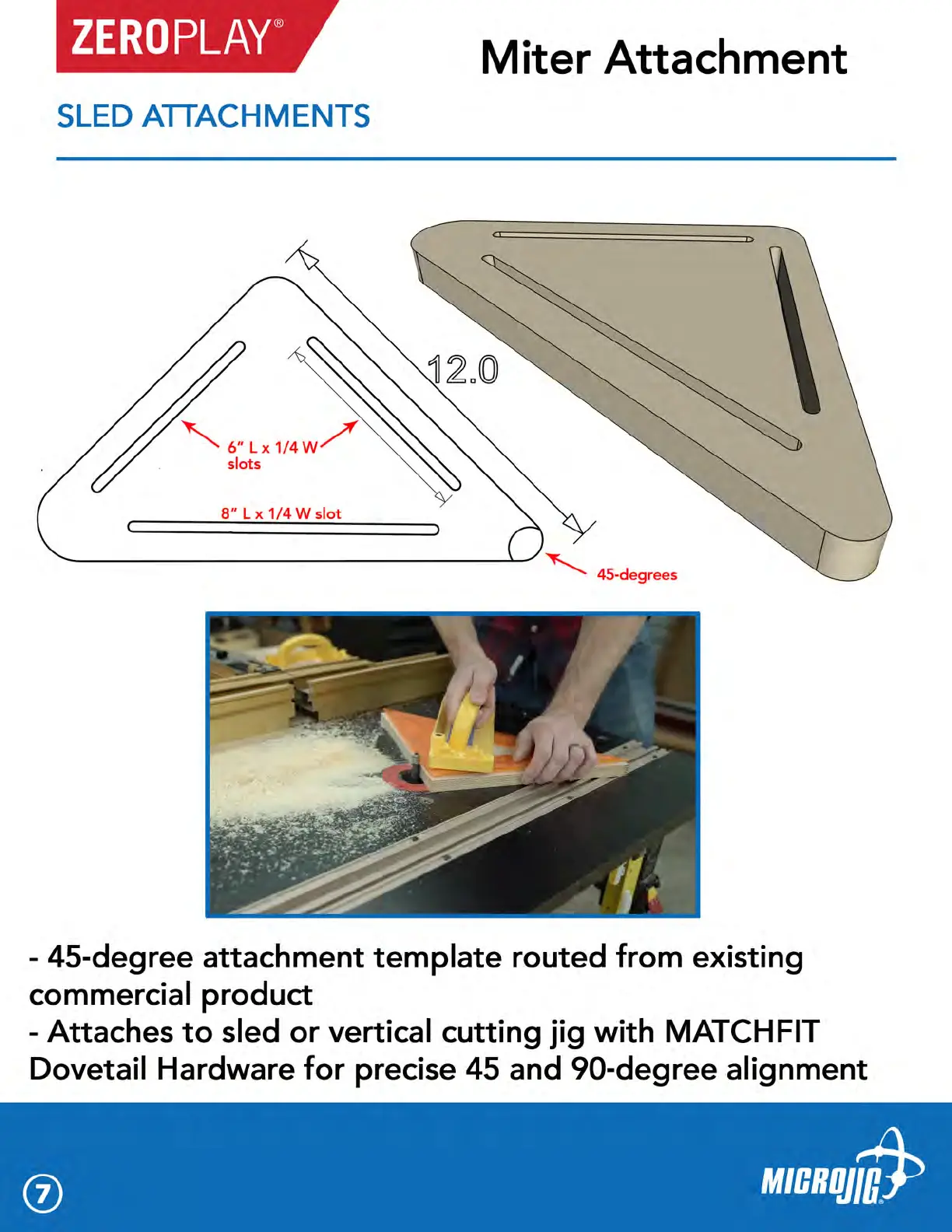 ZEROPLAY®

Miter Attachment

SLED ATTACHMENTS

12.0

6" L x 1/4 W slots

8" L x 1/4 W slot

45-degrees

- 45-degree attachment template routed from existing commercial product
- Attaches to sled or vertical cutting jig with MATCHFIT Dovetail Hardware for precise 45 and 90-degree alignment

7

MICROJIG®