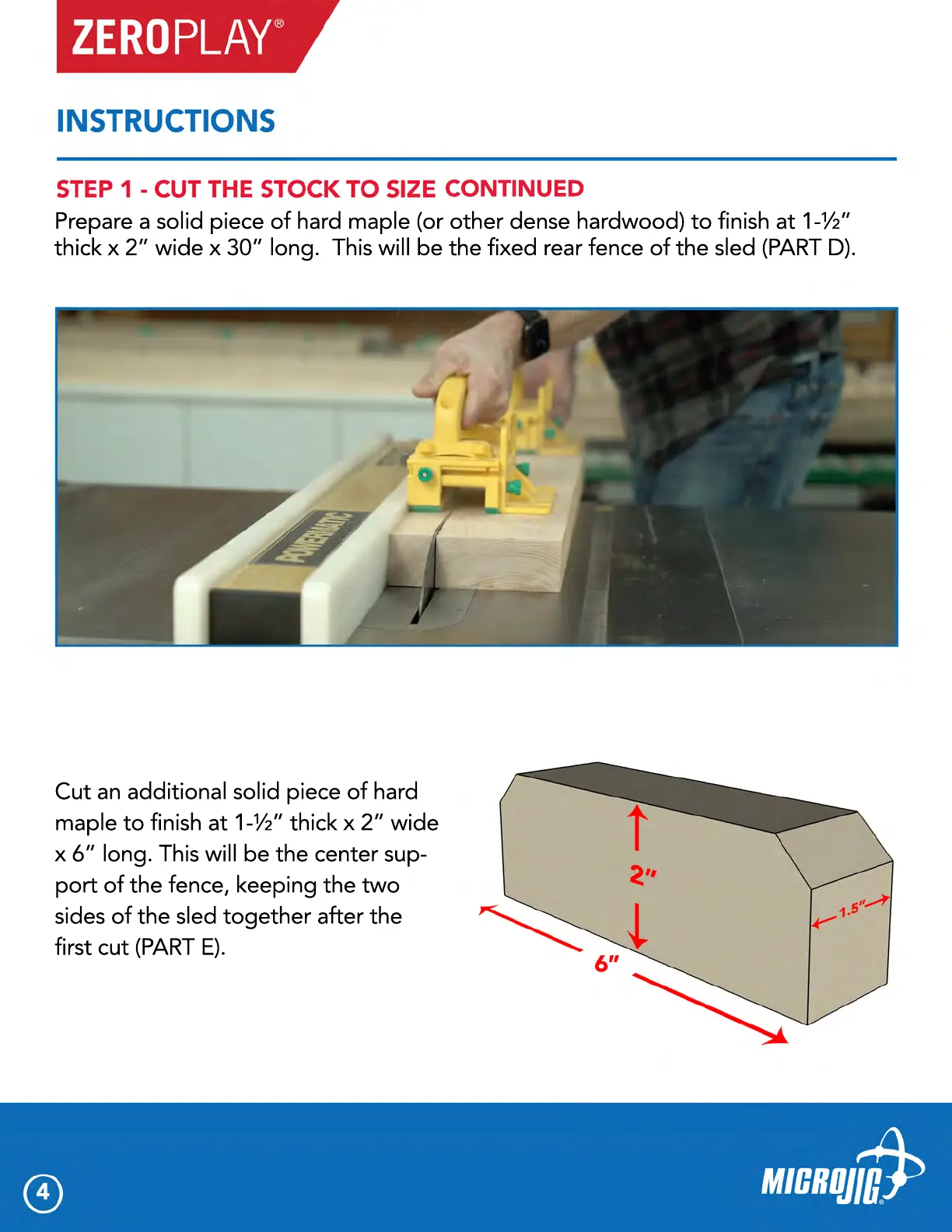 ZEROPLAY®

INSTRUCTIONS

STEP 1 - CUT THE STOCK TO SIZE CONTINUED

Prepare a solid piece of hard maple (or other dense hardwood) to finish at 1-½" thick x 2" wide x 30" long. This will be the fixed rear fence of the sled (PART D).

POWERMATIC

Cut an additional solid piece of hard maple to finish at 1-½" thick x 2" wide x 6" long. This will be the center support of the fence, keeping the two sides of the sled together after the first cut (PART E).

2"

1.5"

6"

4

MICROJIG®