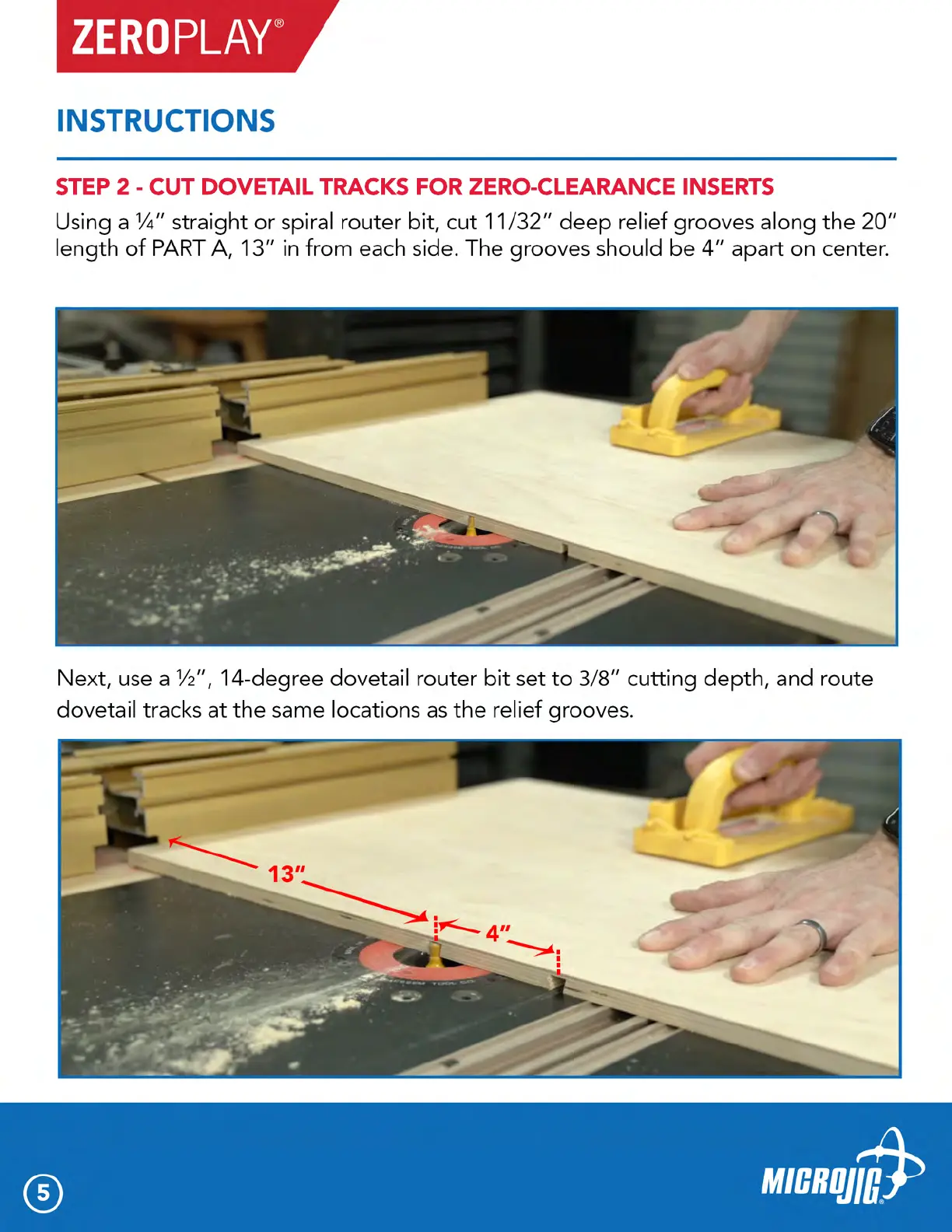 ZEROPLAY®

INSTRUCTIONS

STEP 2 - CUT DOVETAIL TRACKS FOR ZERO-CLEARANCE INSERTS

Using a ¼" straight or spiral router bit, cut 11/32" deep relief grooves along the 20" length of PART A, 13" in from each side. The grooves should be 4" apart on center.

Next, use a ½", 14-degree dovetail router bit set to 3/8" cutting depth, and route dovetail tracks at the same locations as the relief grooves.

13"

4"

5

MICROJIG®