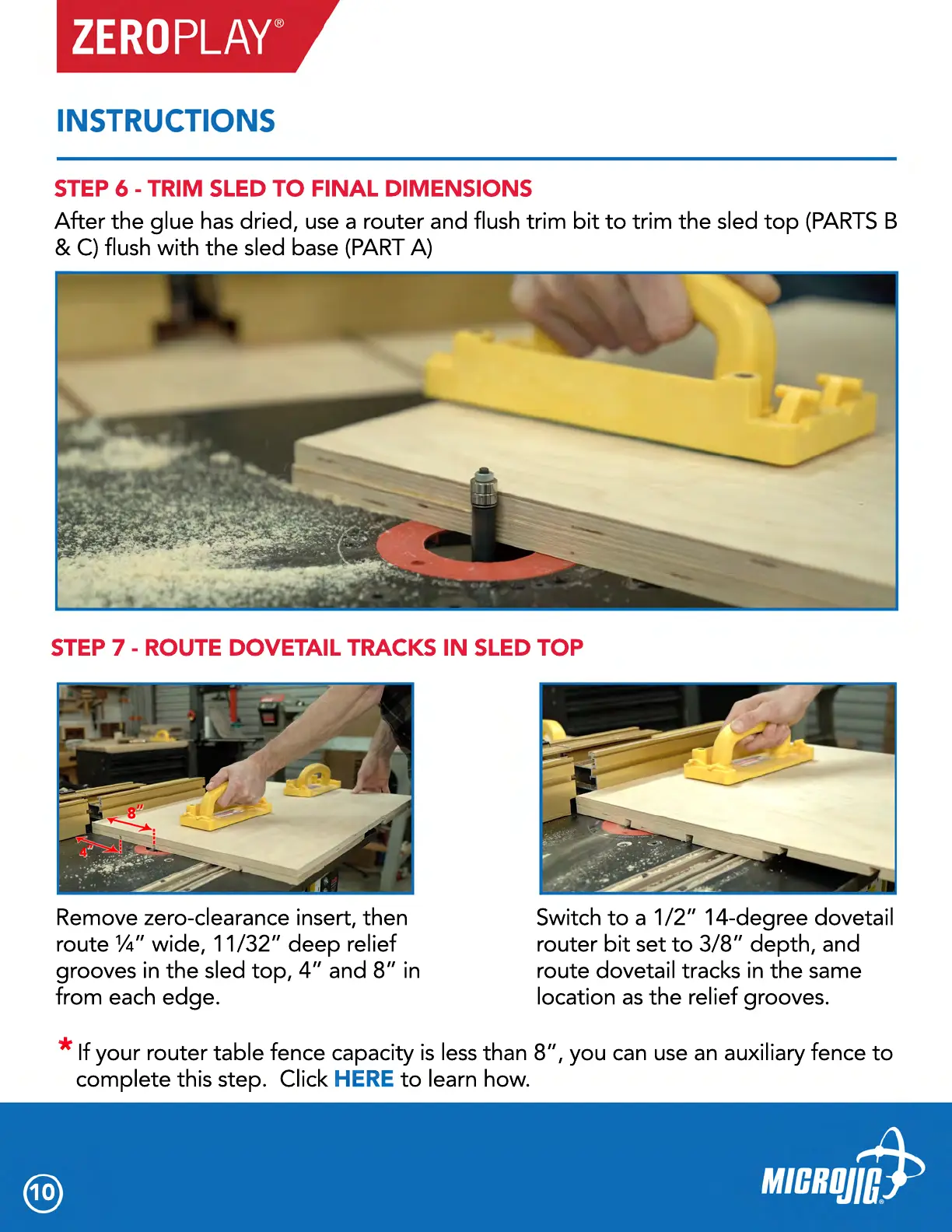 ZEROPLAY®

INSTRUCTIONS

STEP 6 - TRIM SLED TO FINAL DIMENSIONS

After the glue has dried, use a router and flush trim bit to trim the sled top (PARTS B & C) flush with the sled base (PART A)

STEP 7 - ROUTE DOVETAIL TRACKS IN SLED TOP

8"

4"

Remove zero-clearance insert, then route ¼" wide, 11/32" deep relief grooves in the sled top, 4" and 8" in from each edge.

Switch to a 1/2" 14-degree dovetail router bit set to 3/8" depth, and route dovetail tracks in the same location as the relief grooves.

* If your router table fence capacity is less than 8", you can use an auxiliary fence to complete this step. Click HERE to learn how.

10

MICROJIG®