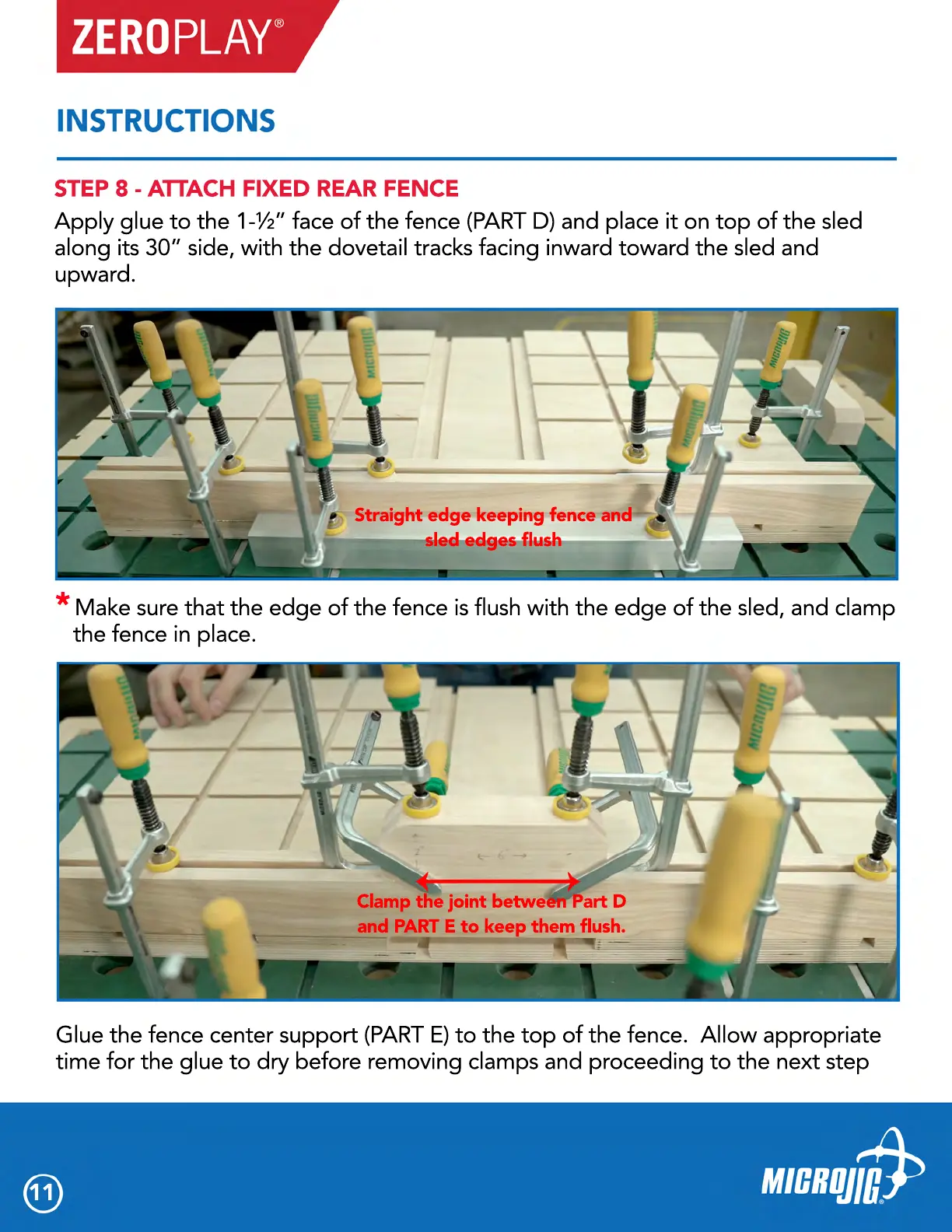 ZEROPLAY®

INSTRUCTIONS

STEP 8 - ATTACH FIXED REAR FENCE

Apply glue to the 1-½" face of the fence (PART D) and place it on top of the sled along its 30" side, with the dovetail tracks facing inward toward the sled and upward.

Straight edge keeping fence and sled edges flush

* Make sure that the edge of the fence is flush with the edge of the sled, and clamp the fence in place.

Clamp the joint between Part D and PART E to keep them flush.

Glue the fence center support (PART E) to the top of the fence. Allow appropriate time for the glue to dry before removing clamps and proceeding to the next step

11

MICROJIG®