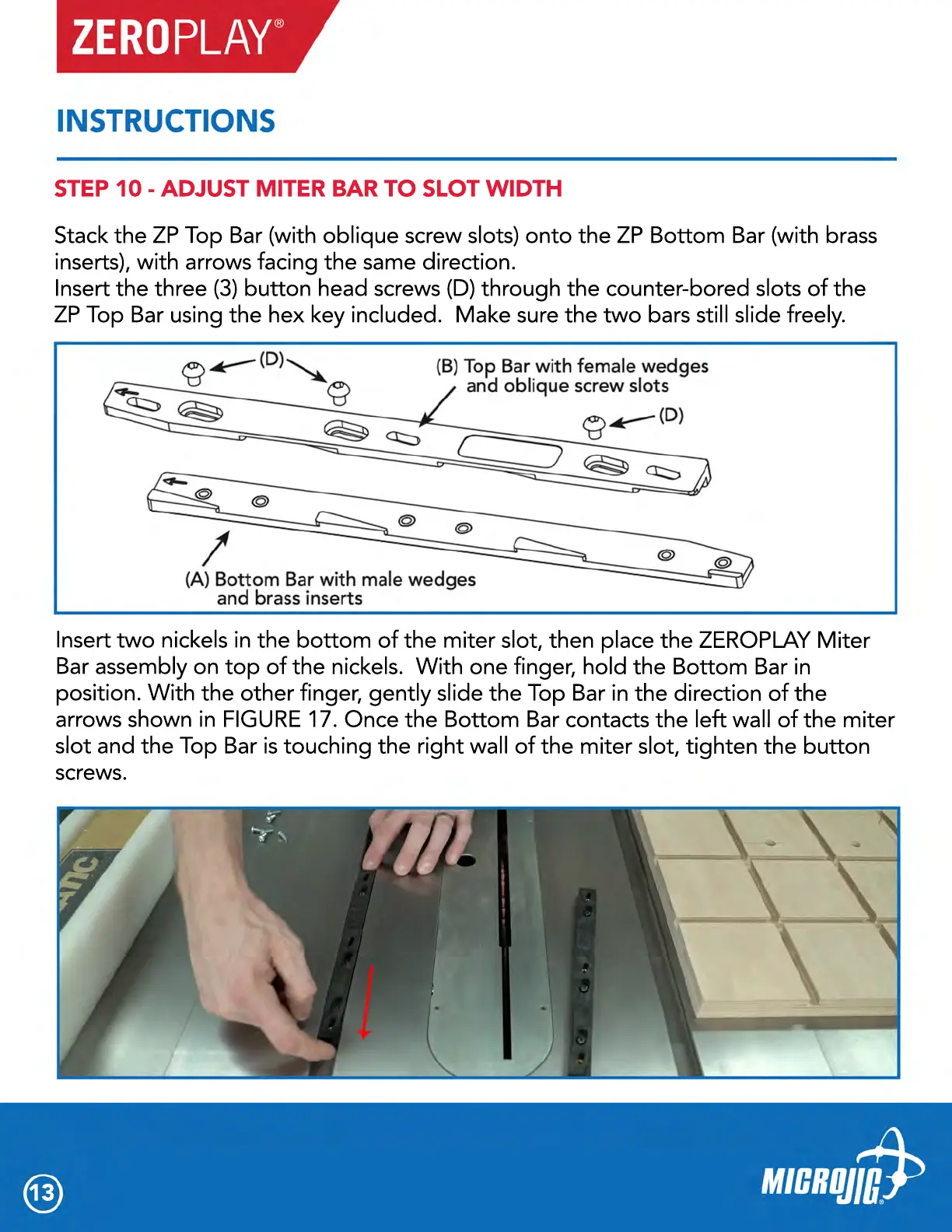 ZEROPLAY®

INSTRUCTIONS

STEP 10 - ADJUST MITER BAR TO SLOT WIDTH

Stack the ZP Top Bar (with oblique screw slots) onto the ZP Bottom Bar (with brass inserts), with arrows facing the same direction.
Insert the three (3) button head screws (D) through the counter-bored slots of the ZP Top Bar using the hex key included. Make sure the two bars still slide freely.

(D)

(B) Top Bar with female wedges and oblique screw slots

(D)

(A) Bottom Bar with male wedges and brass inserts

Insert two nickels in the bottom of the miter slot, then place the ZEROPLAY Miter Bar assembly on top of the nickels. With one finger, hold the Bottom Bar in position. With the other finger, gently slide the Top Bar in the direction of the arrows shown in FIGURE 17. Once the Bottom Bar contacts the left wall of the miter slot and the Top Bar is touching the right wall of the miter slot, tighten the button screws.

13

MICROJIG®