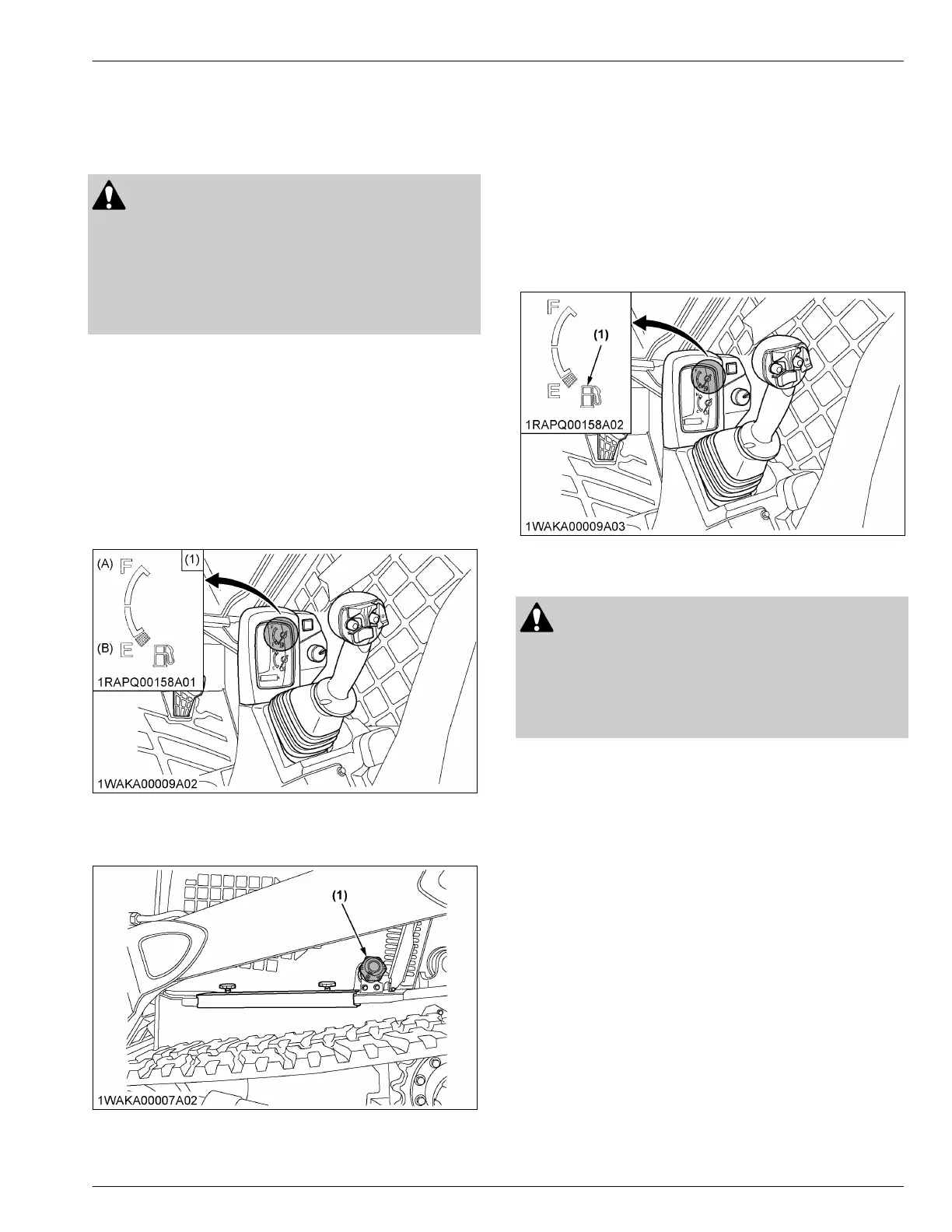 (A) F

(1)

(B) E

1RAPQ00158A01

1WAKA00009A02

(1)

1WAKA00007A02

F

(1)

E

1RAPQ00158A02

1WAKA00009A03