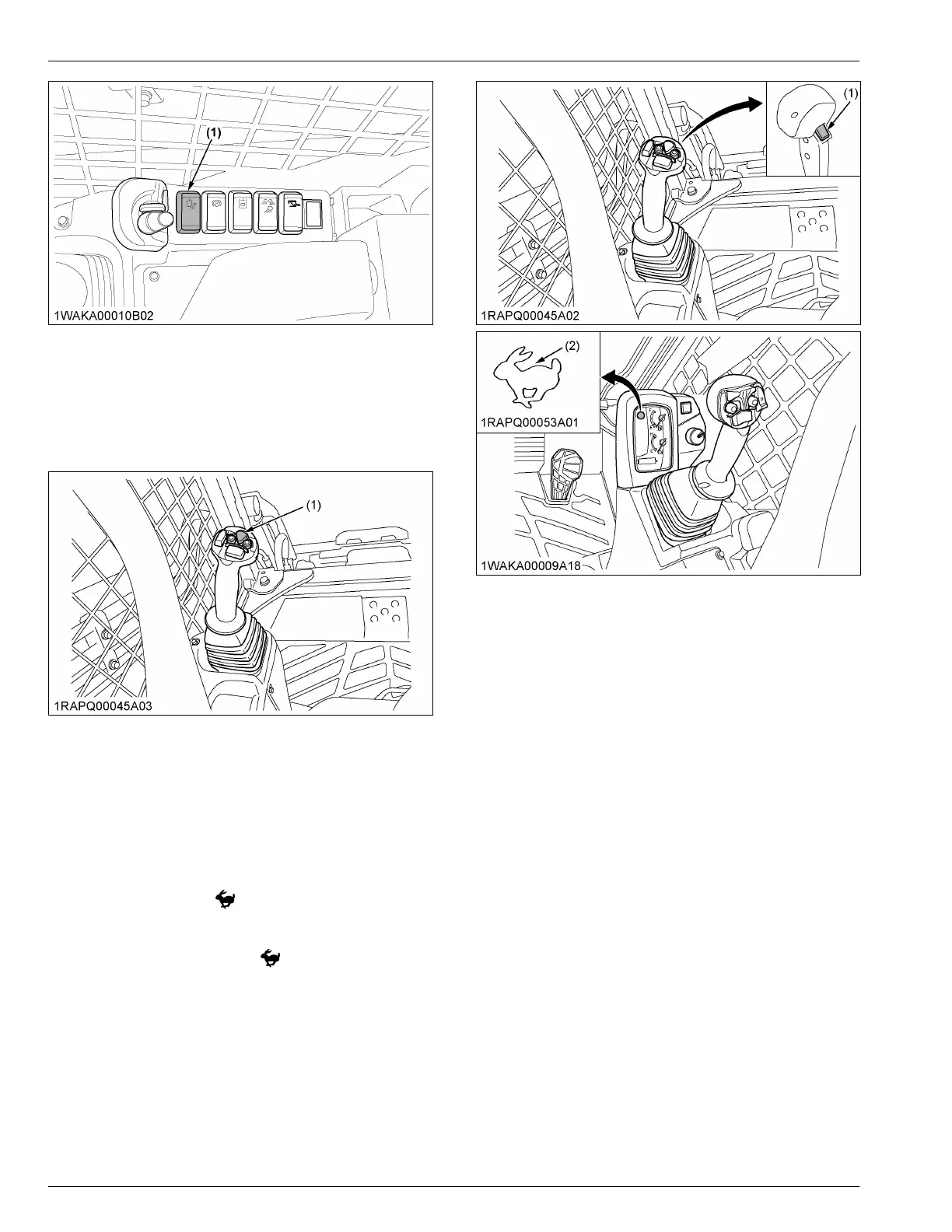 (1)

1WAKA00010B02

(1)

1RAPQ00045A03

(1)

1RAPQ00045A02

(2)

1RAPQ00053A01

1WAKA00009A18