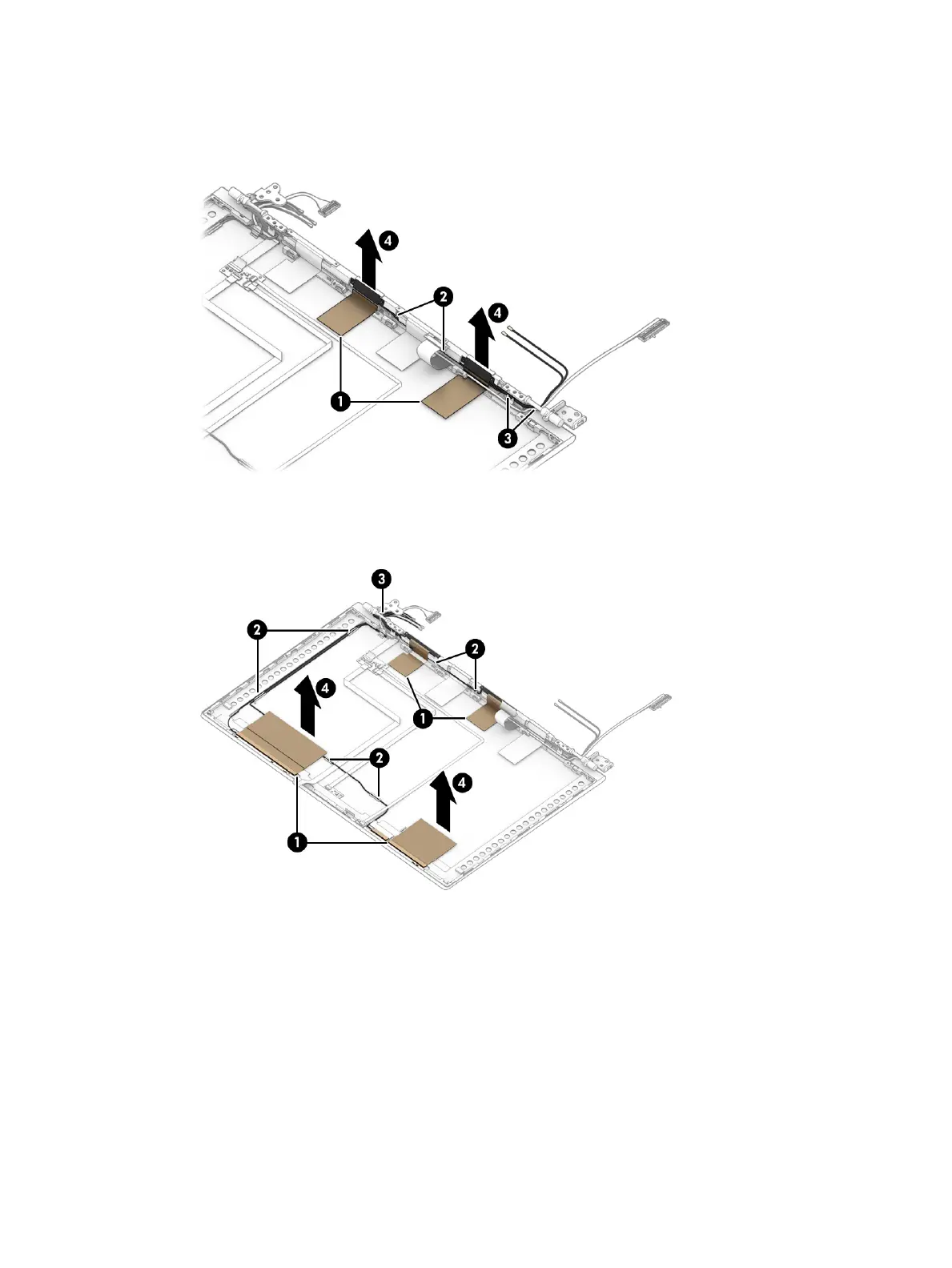 4
2
4
1
3

3
2
2
4
1
2
4
1