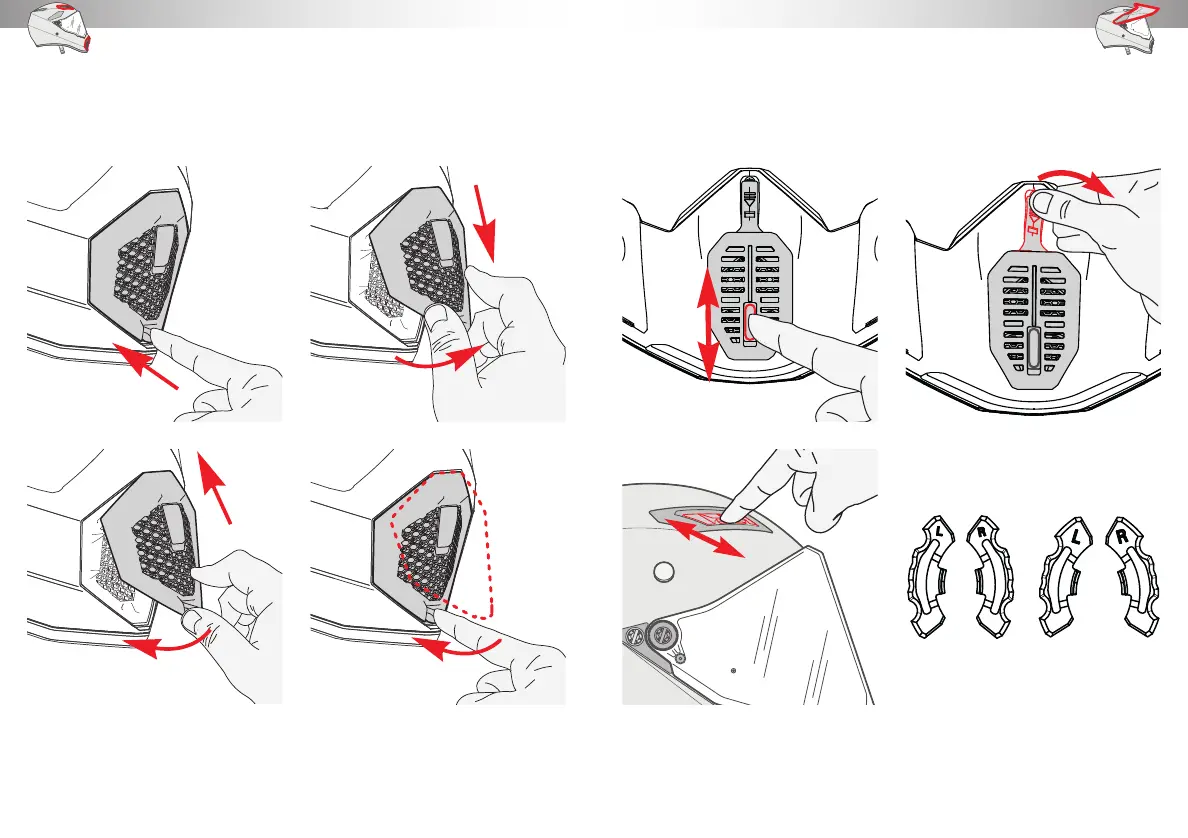 L R L R