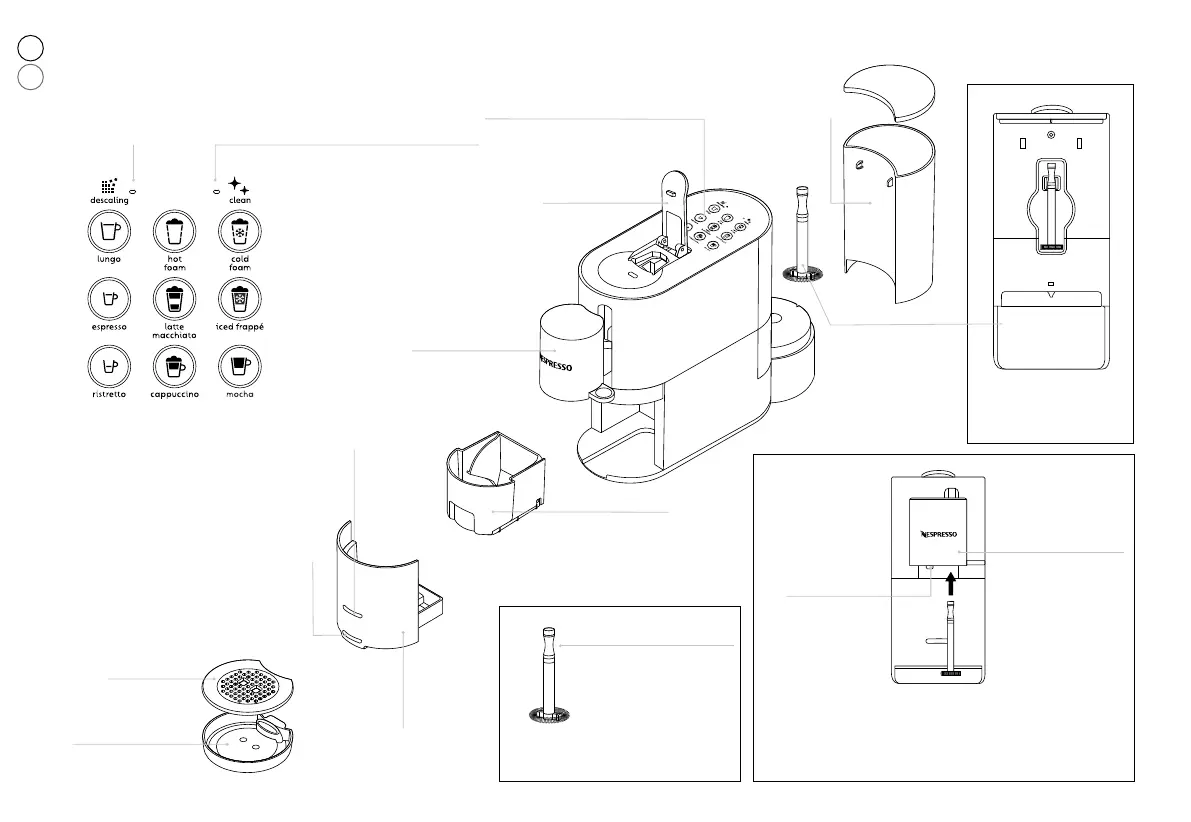 descaling
clean
lungo
hot foam
cold foam
espresso
latte macchiato
iced frappé
ristretto
cappuccino
mocha
NESPRESSO
NESPRESSO