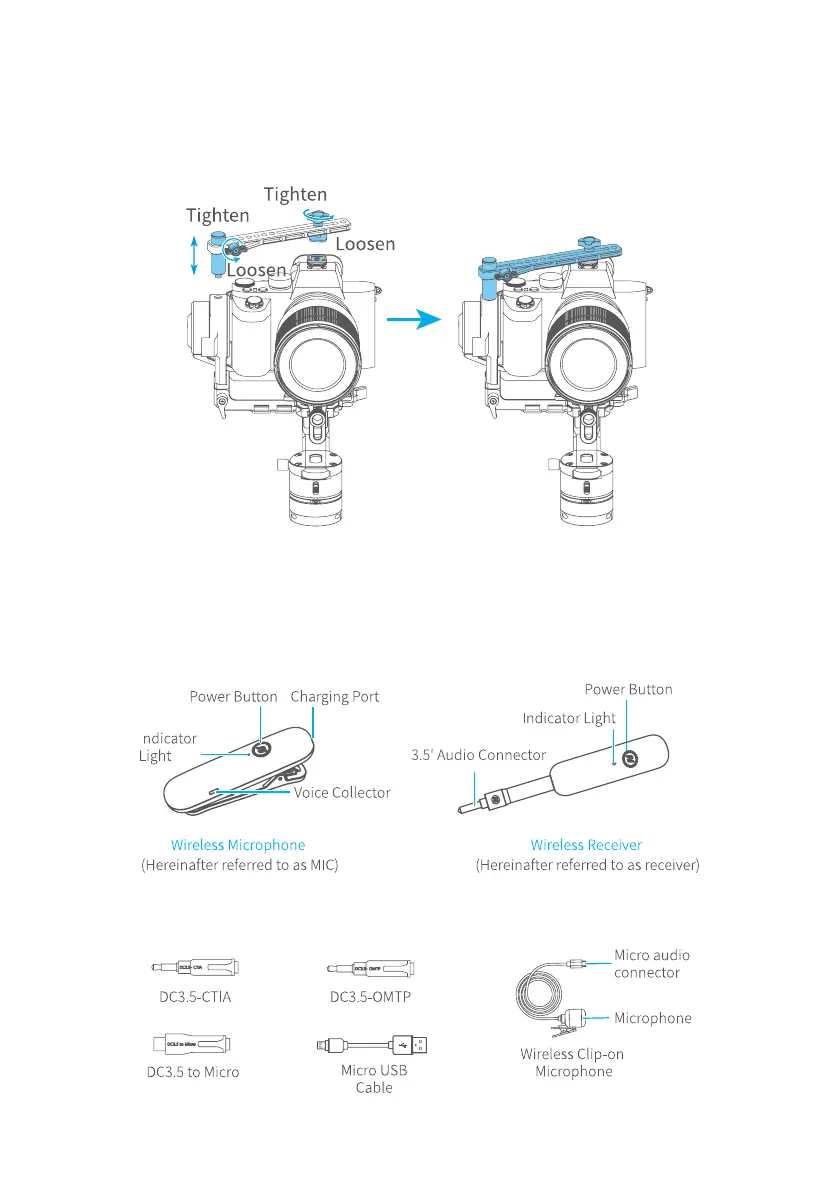 Tighten
Tighten
Loosen
Loosen

Power Button
Charging Port
ndicator Light
Voice Collector

Wireless Microphone
(Hereinafter referred to as MIC)

Power Button
Indicator Light
3.5' Audio Connector

Wireless Receiver
(Hereinafter referred to as receiver)

DC3.5-CTIA
DC3.5-CTIA

DC3.5-OMTP
DC3.5-OMTP

DC3.5 to Micro
DC3.5 to Micro

Micro USB Cable

Micro audio connector
Microphone
Wireless Clip-on Microphone