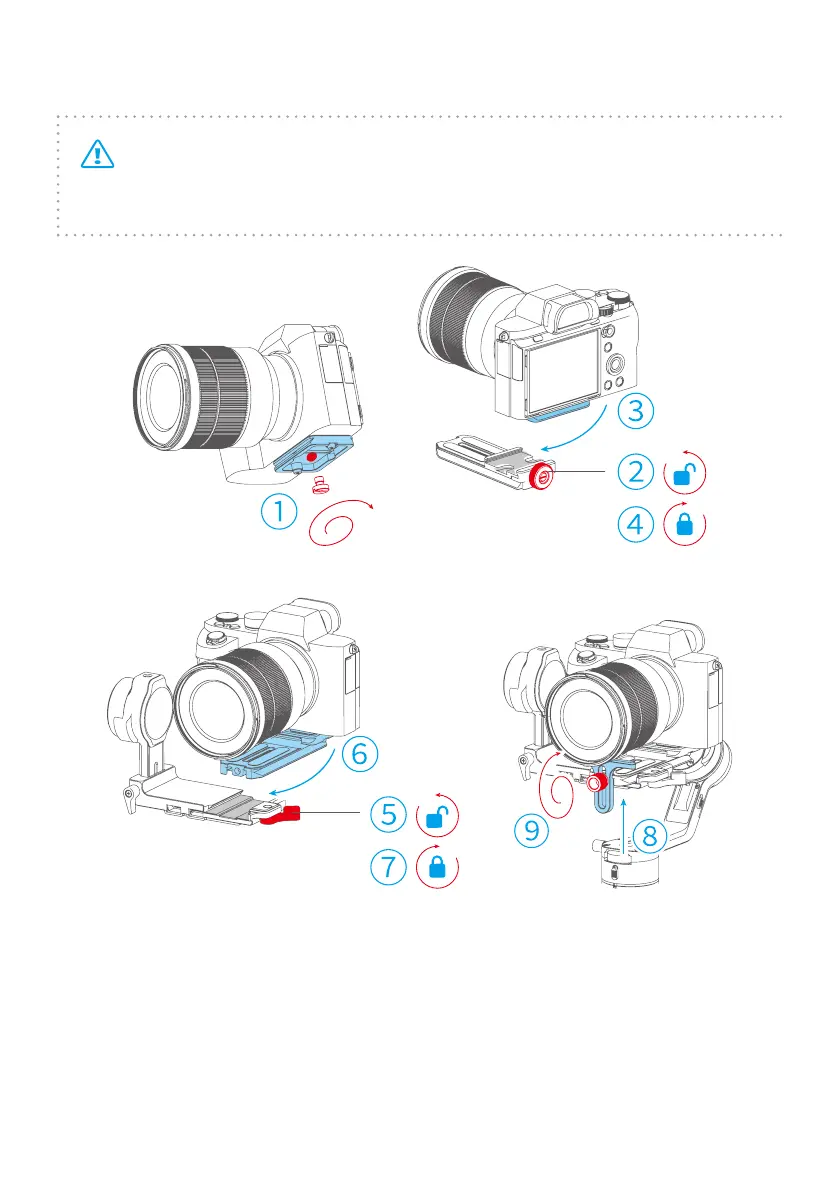 1

3

2

4

6

5

7

9

8