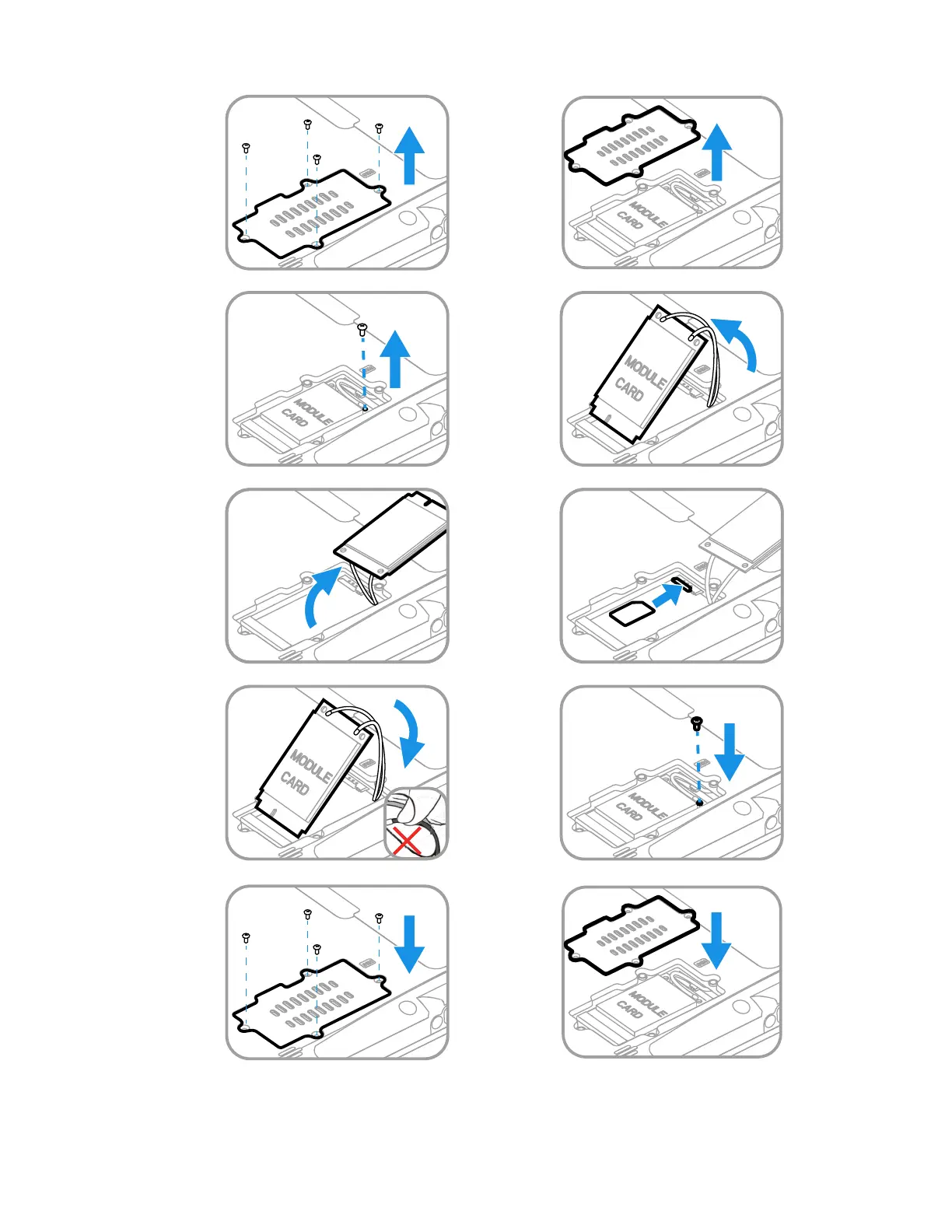 MODULE CARD

MODULE CARD

MODULE CARD

MODULE CARD

MODULE CARD

MODULE CARD