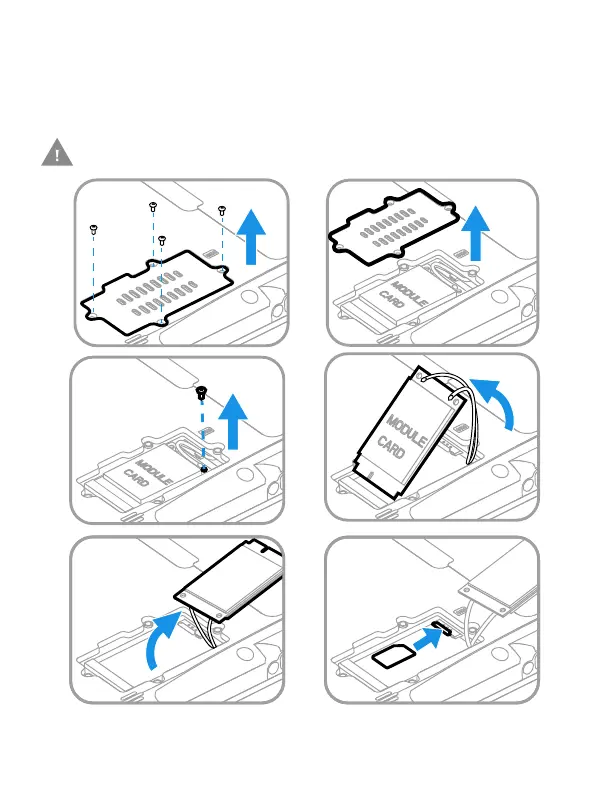 MODULE CARD

MODULE CARD

MODULE CARD