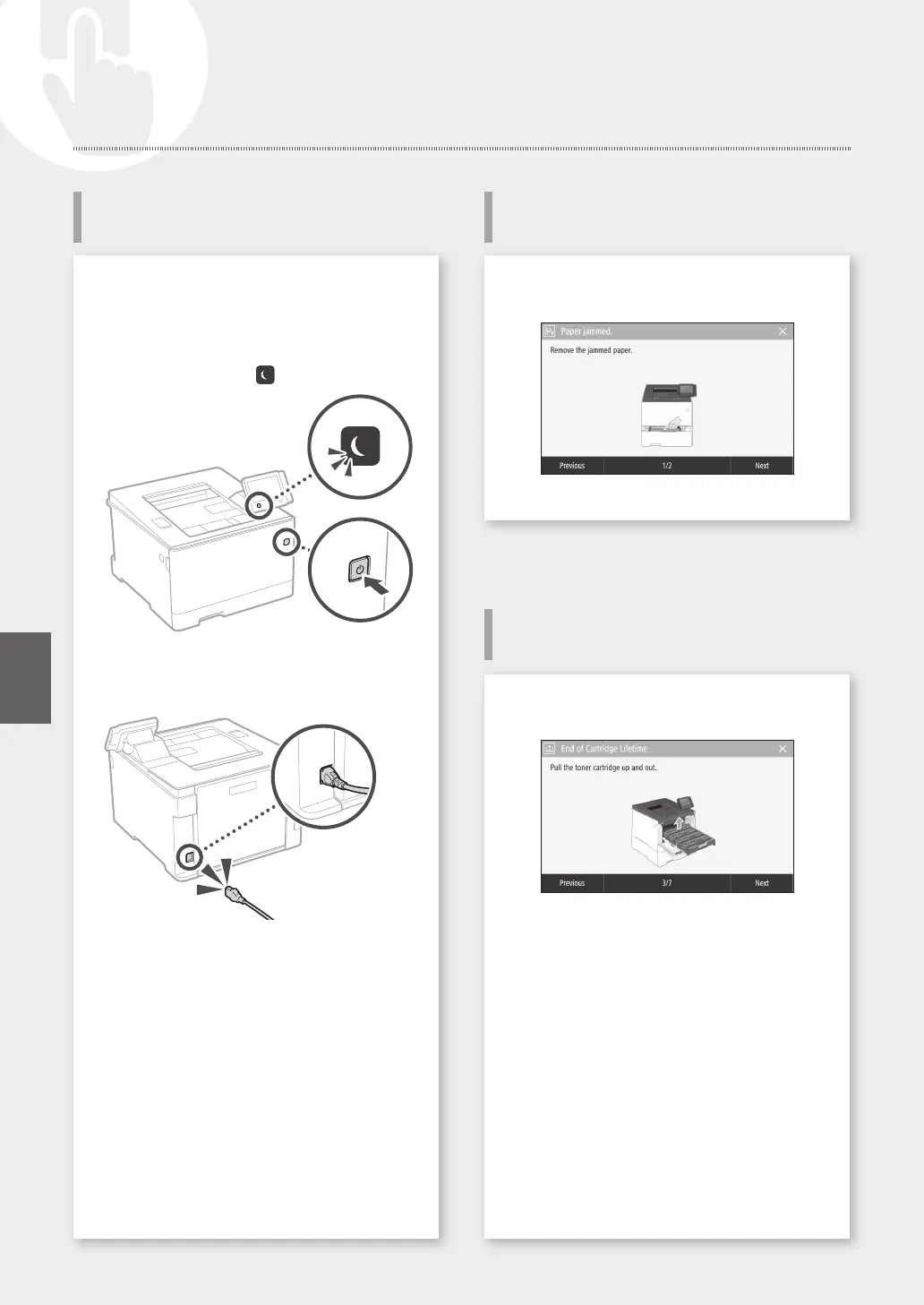 Paper jammed.

Remove the jammed paper.

Previous

1/2

Next

End of Cartridge Lifetime

Pull the toner cartridge up and out.

Previous

3/7

Next