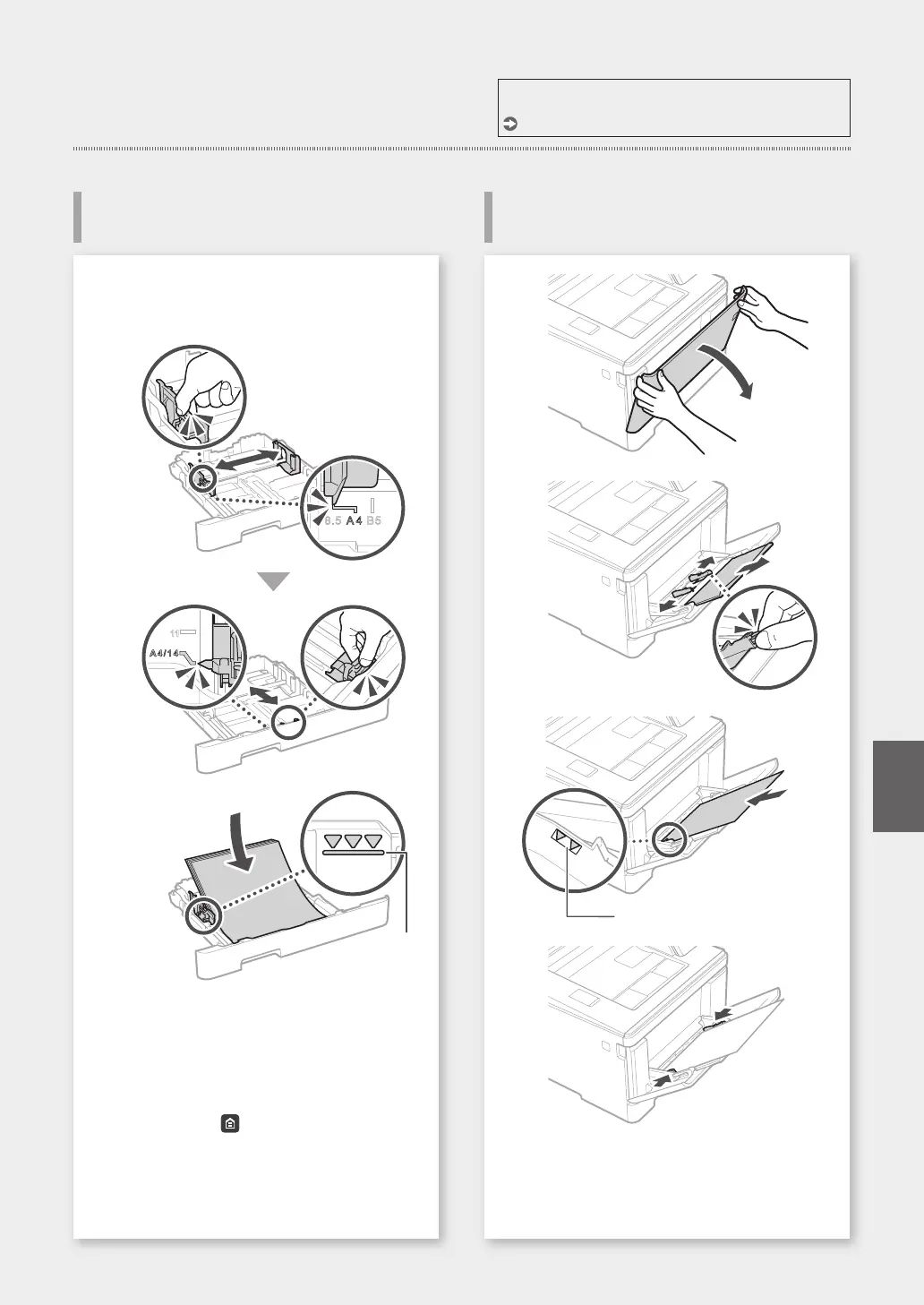 8.5 A4 B5

11
A4/14