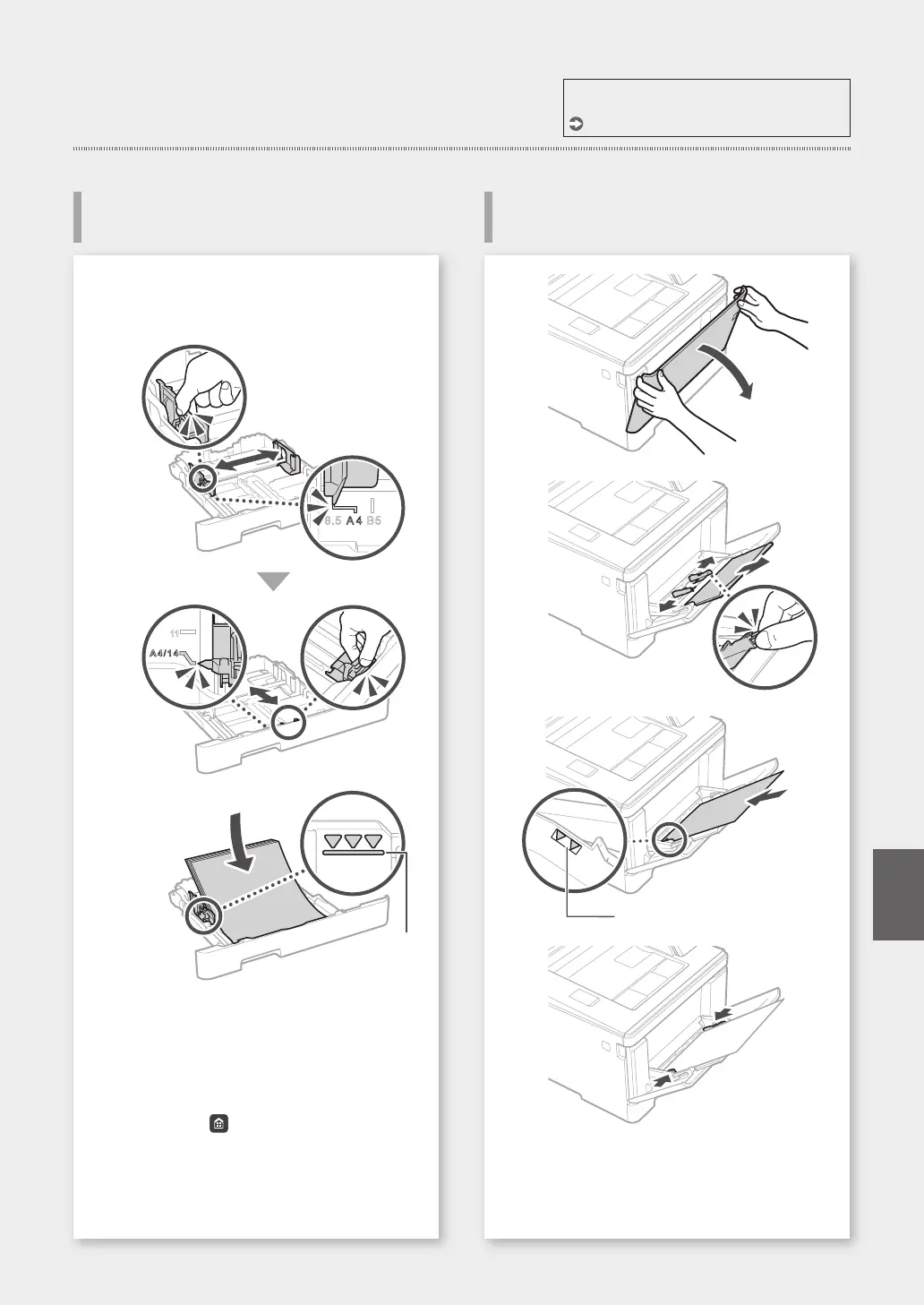 8.5 A4 B5

11
A4/14