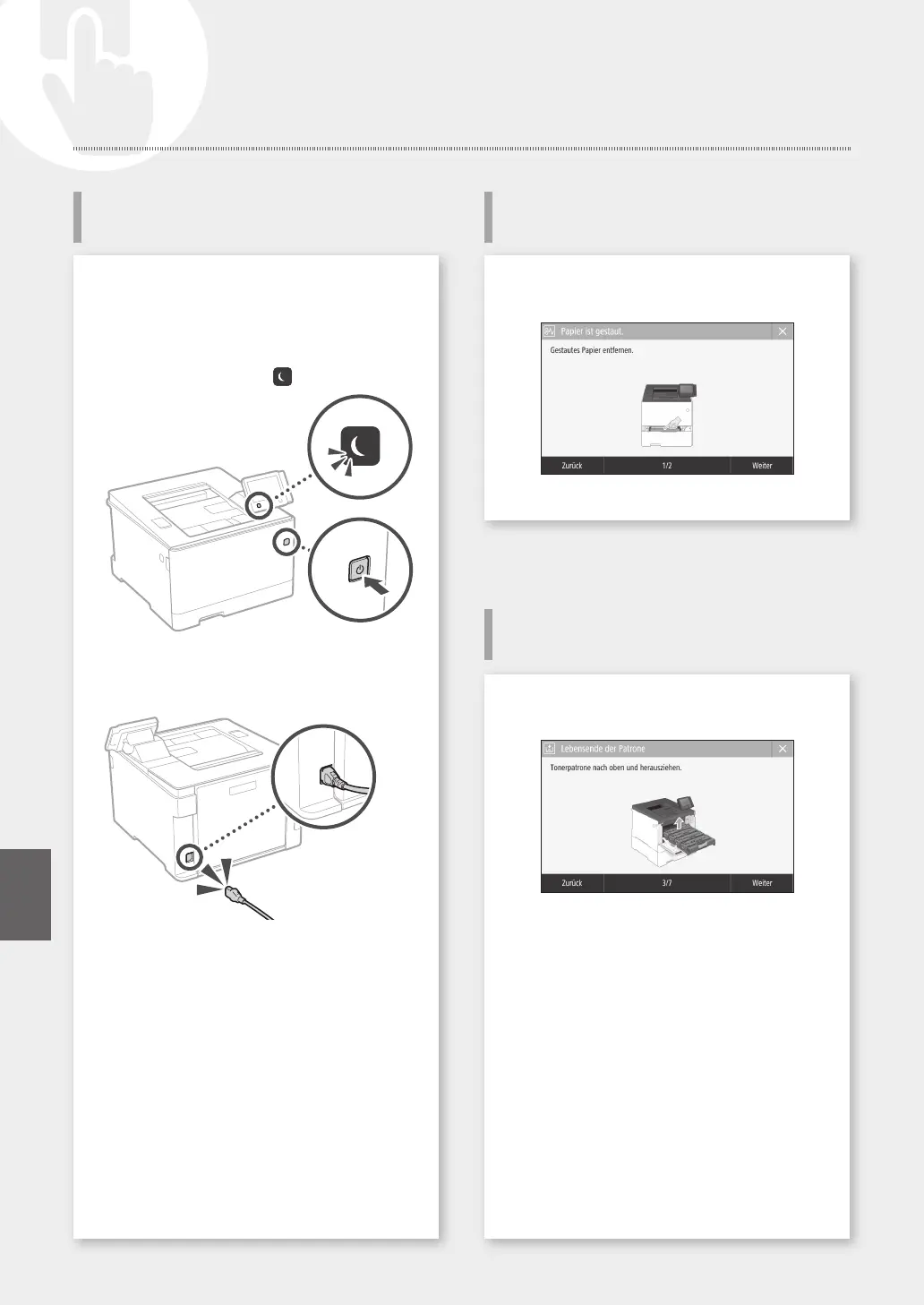 Papier ist gestaut.

Gestautes Papier entfernen.

Zurück

1/2

Weiter

Lebensende der Patrone

Tonerpatrone nach oben und herausziehen.

Zurück

3/7

Weiter