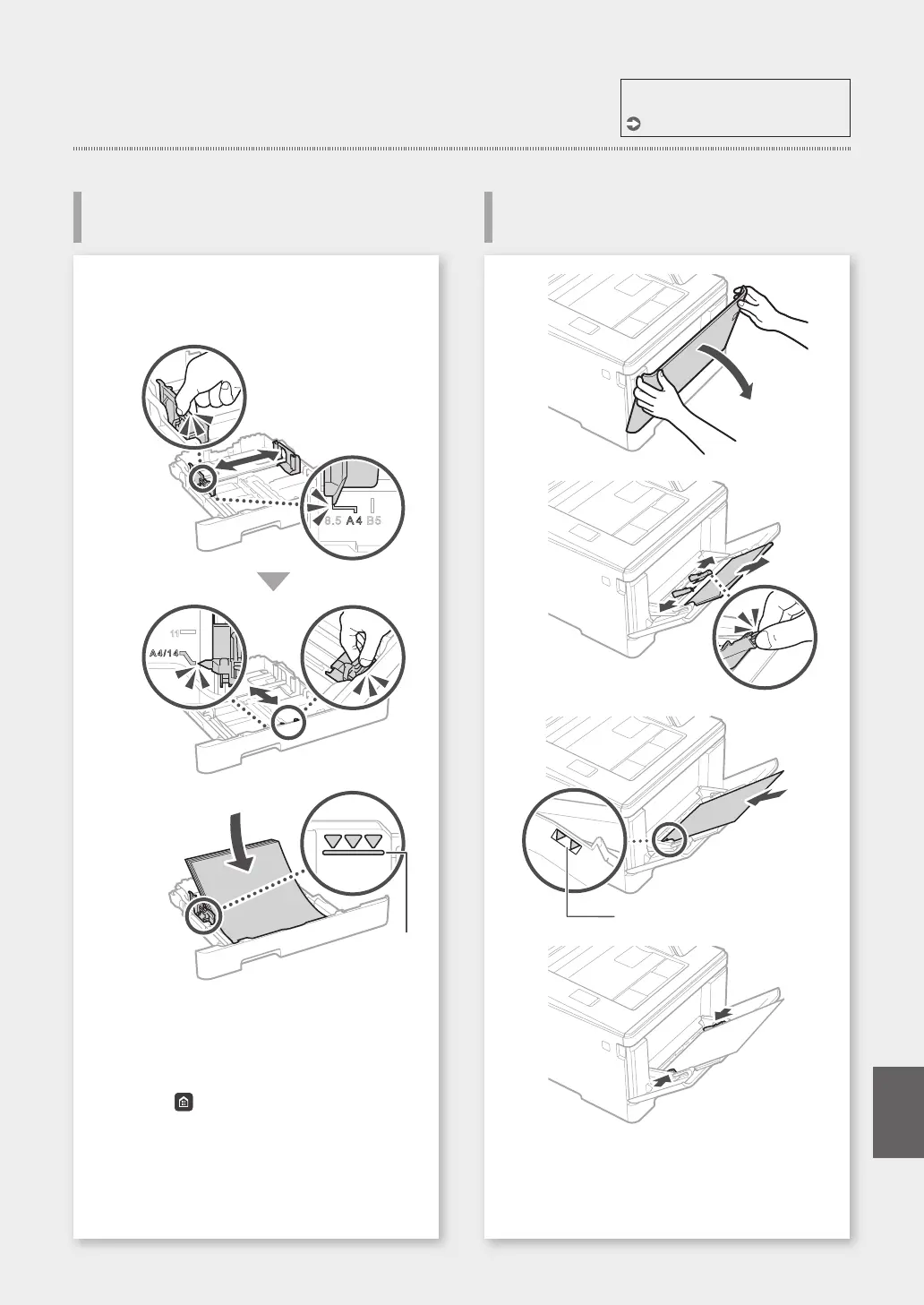 8.5 A4 B5

11

A4/14