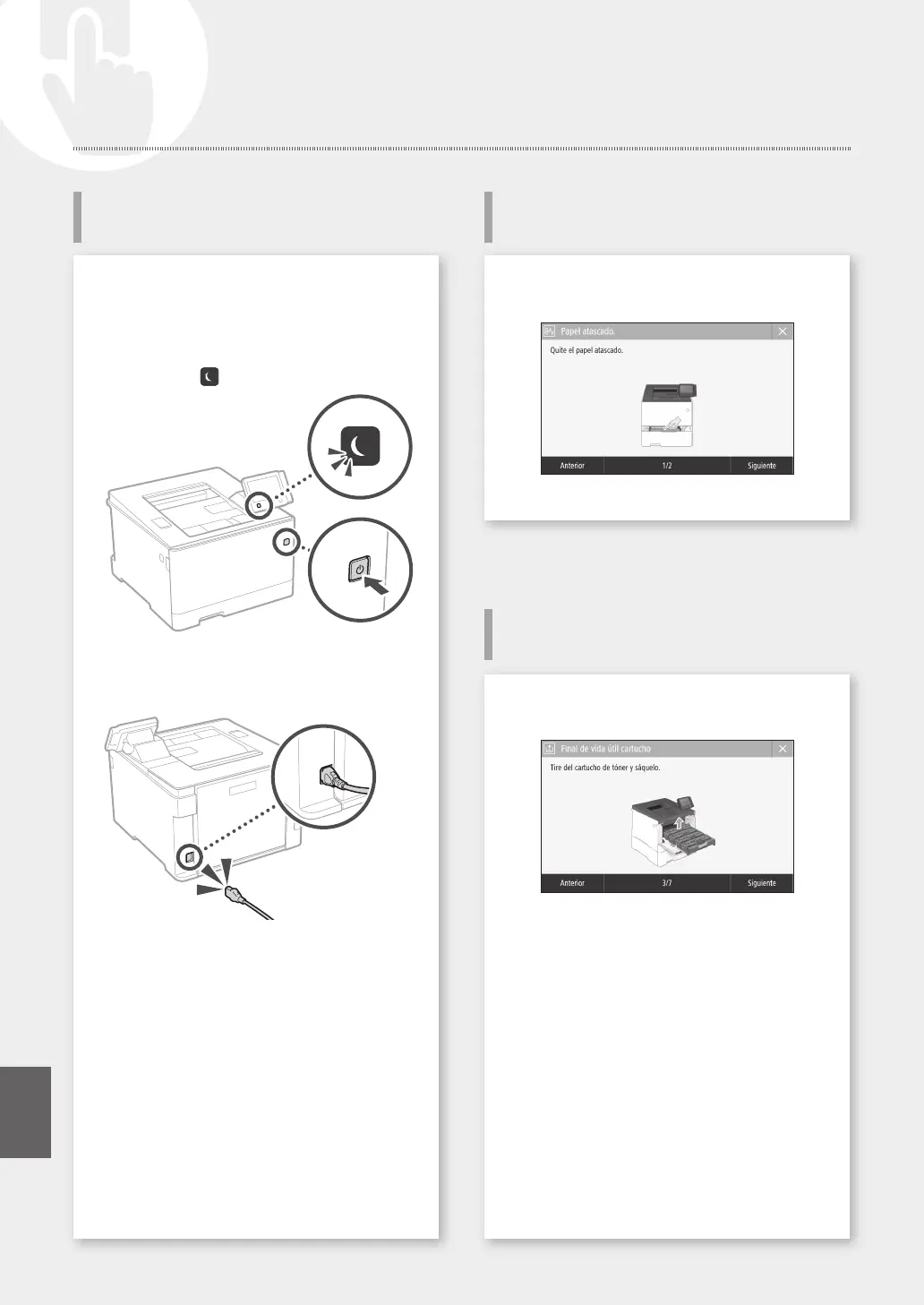 Papel atascado.

Quite el papel atascado.

Anterior

1/2

Siguiente

Final de vida útil cartucho

Tire del cartucho de tóner y sáquelo.

Anterior

3/7

Siguiente