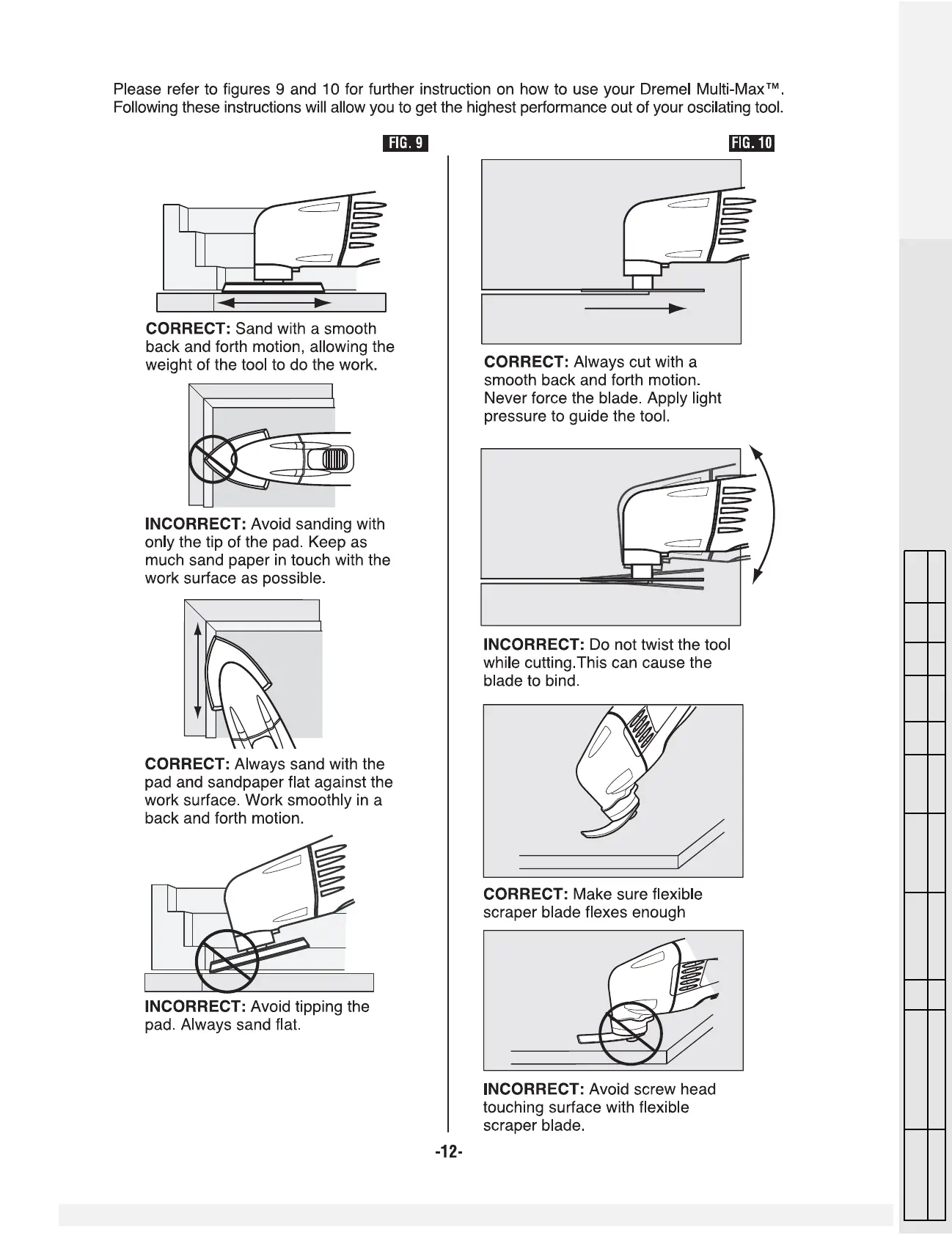 Please refer to figures 9 and 10 for further instruction on how to use your Dremel Multi-Max™. Following these instructions will allow you to get the highest performance out of your oscilating tool.

FIG. 9

CORRECT: Sand with a smooth back and forth motion, allowing the weight of the tool to do the work.

INCORRECT: Avoid sanding with only the tip of the pad. Keep as much sand paper in touch with the work surface as possible.

CORRECT: Always sand with the pad and sandpaper flat against the work surface. Work smoothly in a back and forth motion.

INCORRECT: Avoid tipping the pad. Always sand flat.

FIG. 10

CORRECT: Always cut with a smooth back and forth motion. Never force the blade. Apply light pressure to guide the tool.

INCORRECT: Do not twist the tool while cutting.This can cause the blade to bind.

CORRECT: Make sure flexible scraper blade flexes enough

INCORRECT: Avoid screw head touching surface with flexible scraper blade.

-12-