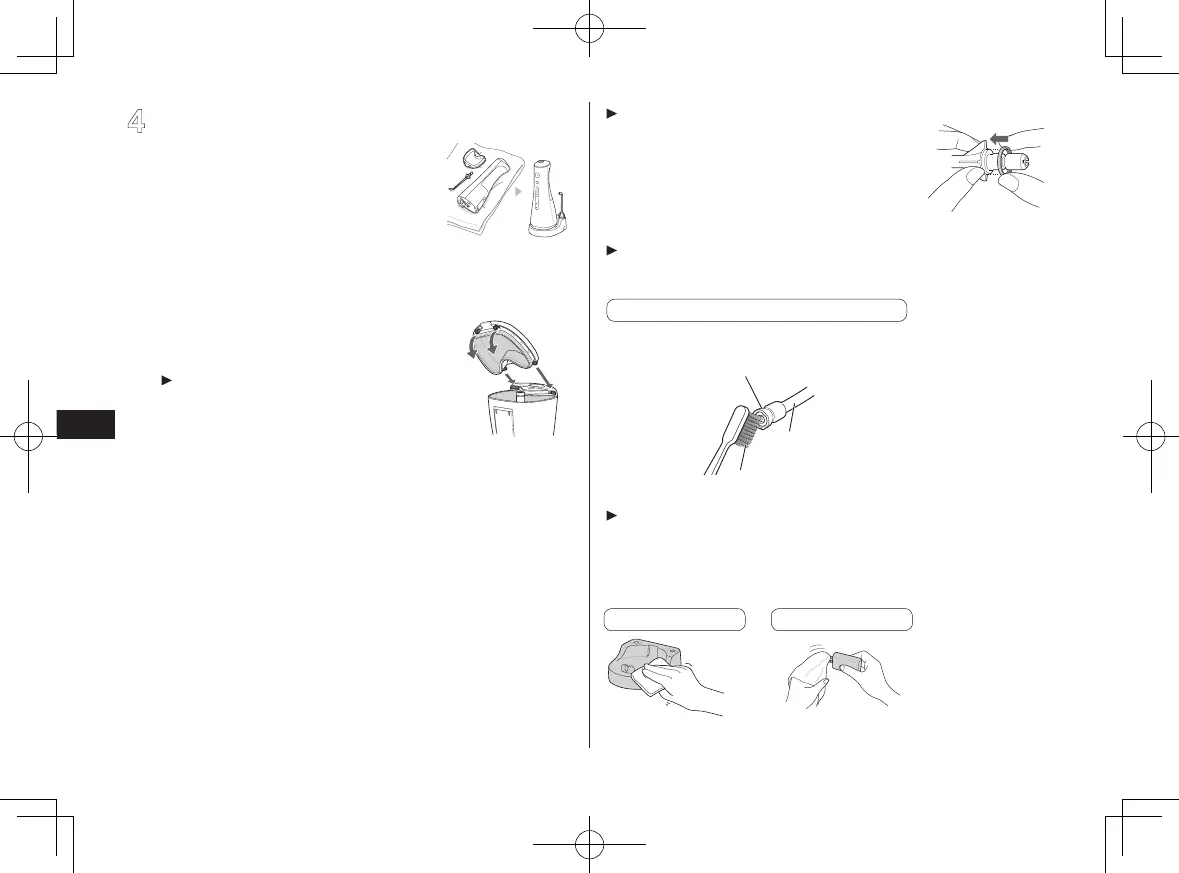 4